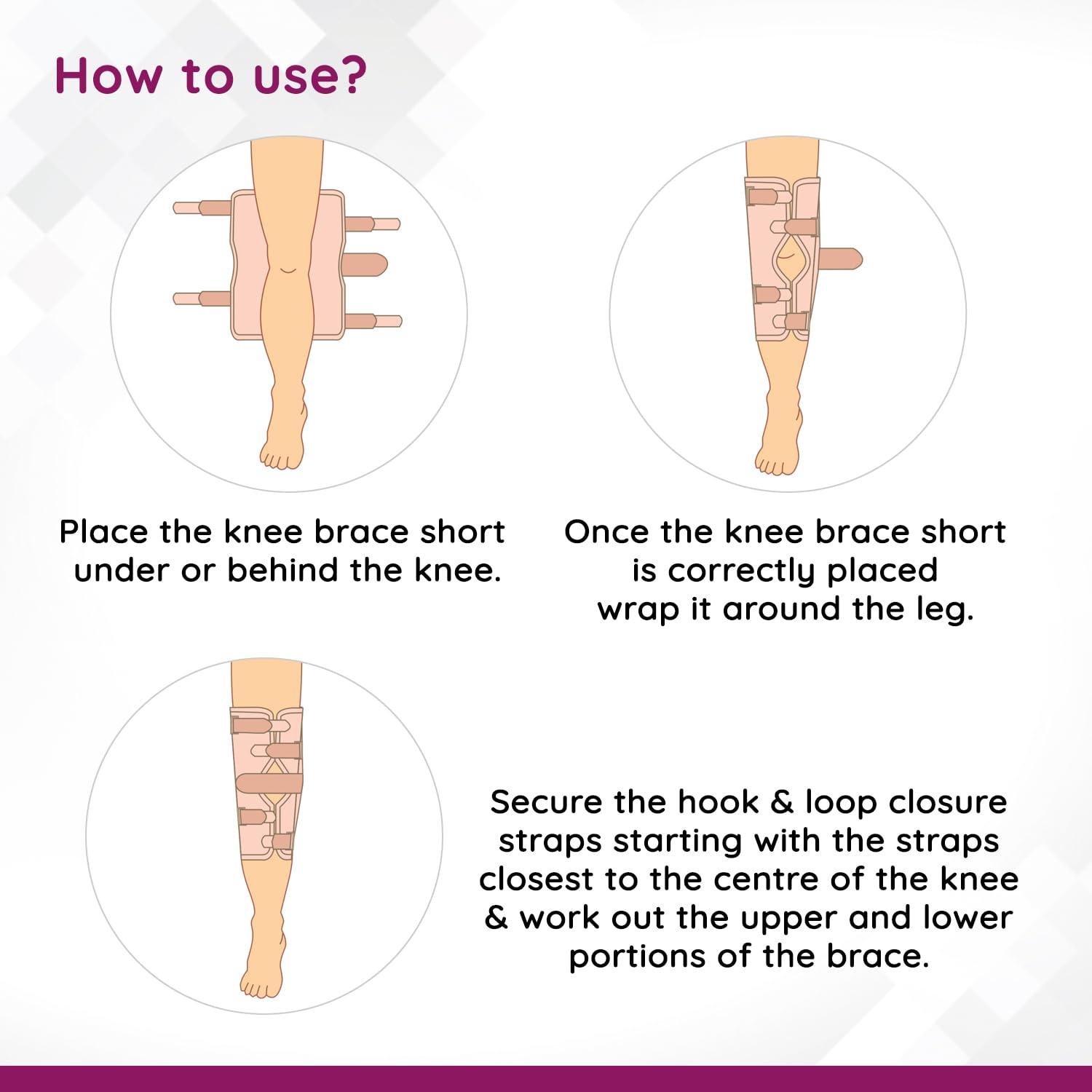 How to use?

Place the knee brace short under or behind the knee.

Once the knee brace short is correctly placed wrap it around the leg.

Secure the hook & loop closure straps starting with the straps closest to the centre of the knee & work out the upper and lower portions of the brace.