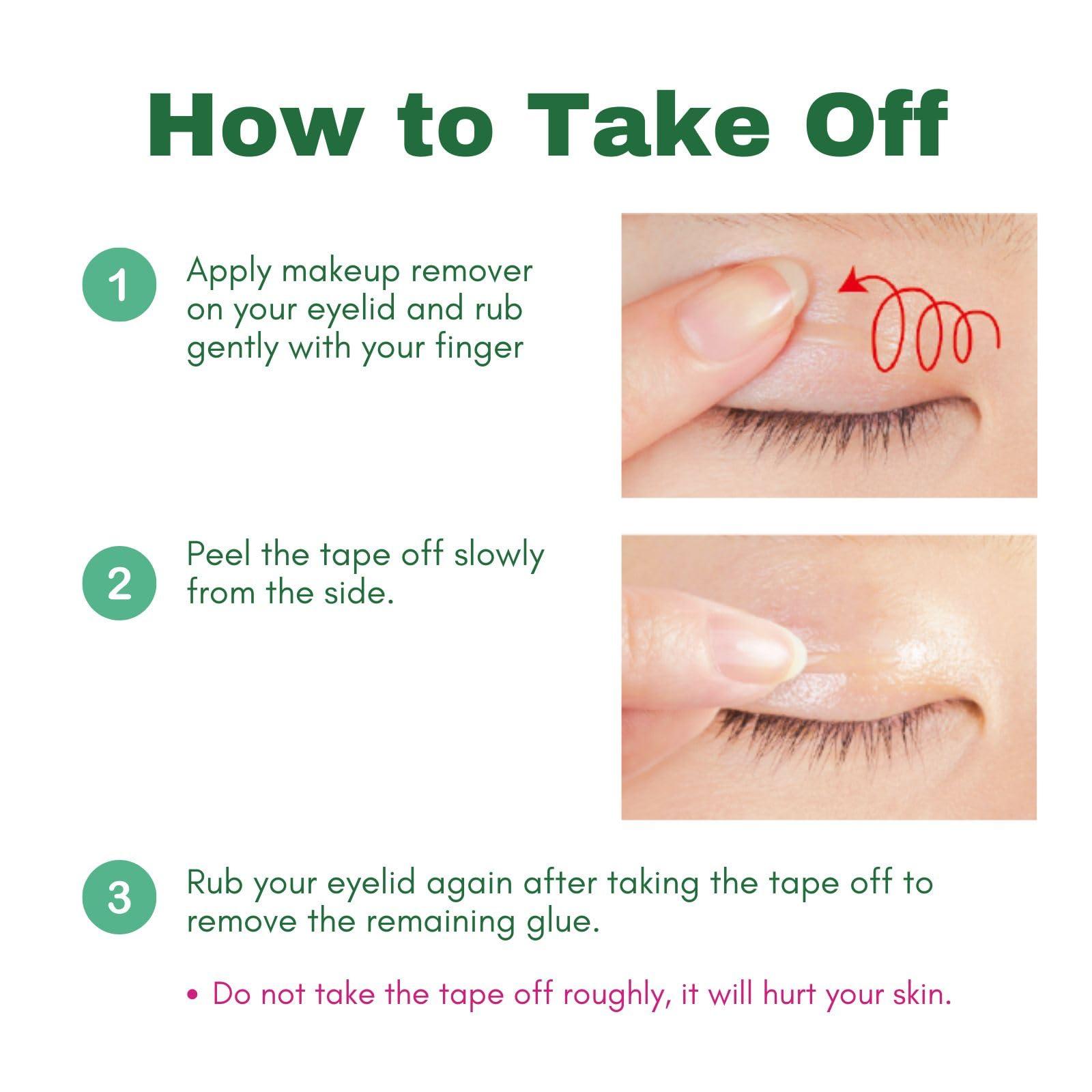 How to Take Off

1 Apply makeup remover on your eyelid and rub gently with your finger

2 Peel the tape off slowly from the side.

3 Rub your eyelid again after taking the tape off to remove the remaining glue.

• Do not take the tape off roughly, it will hurt your skin.