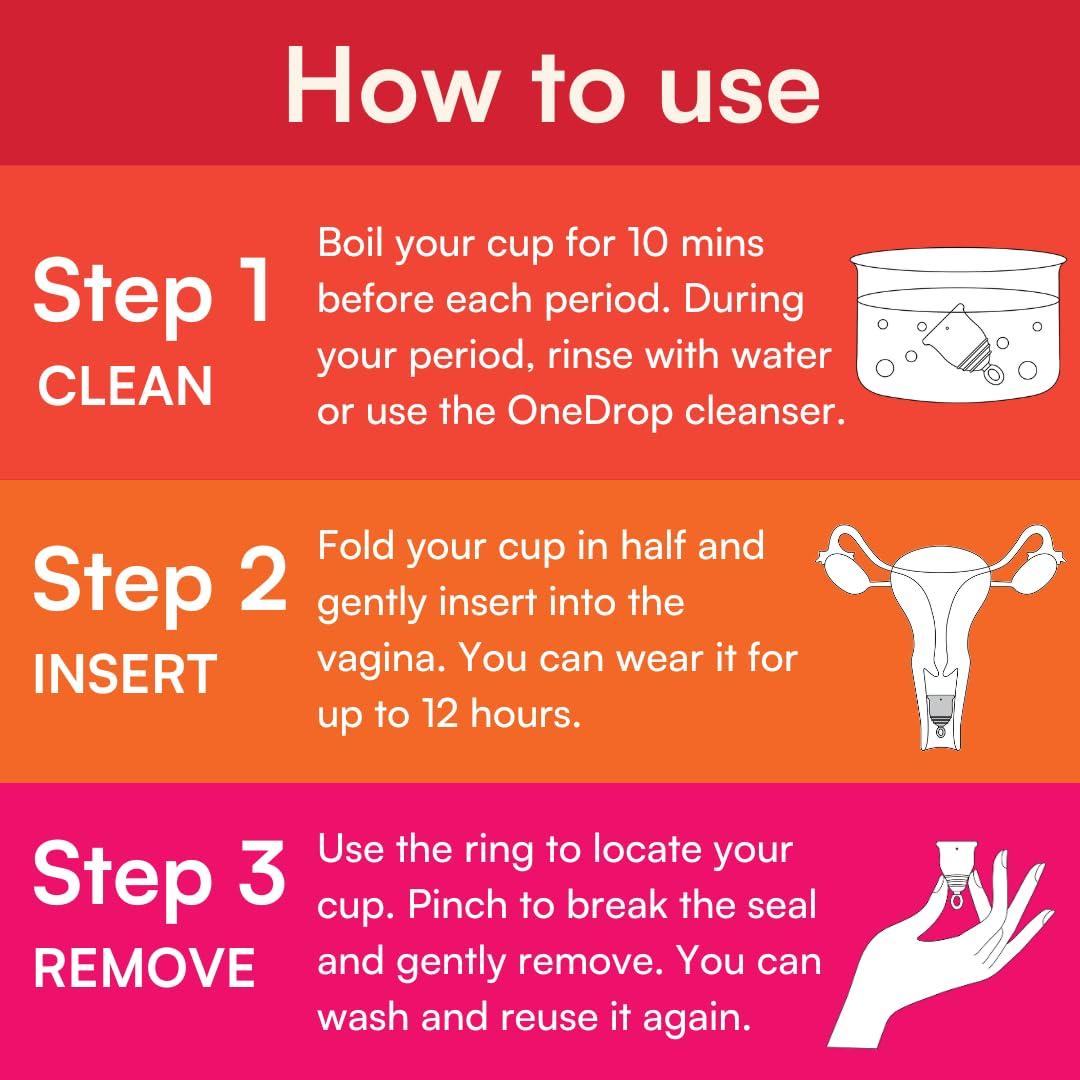 How to use

Step 1
CLEAN

Boil your cup for 10 mins before each period. During your period, rinse with water or use the OneDrop cleanser.

Step 2
INSERT

Fold your cup in half and gently insert into the vagina. You can wear it for up to 12 hours.

Step 3
REMOVE

Use the ring to locate your cup. Pinch to break the seal and gently remove. You can wash and reuse it again.