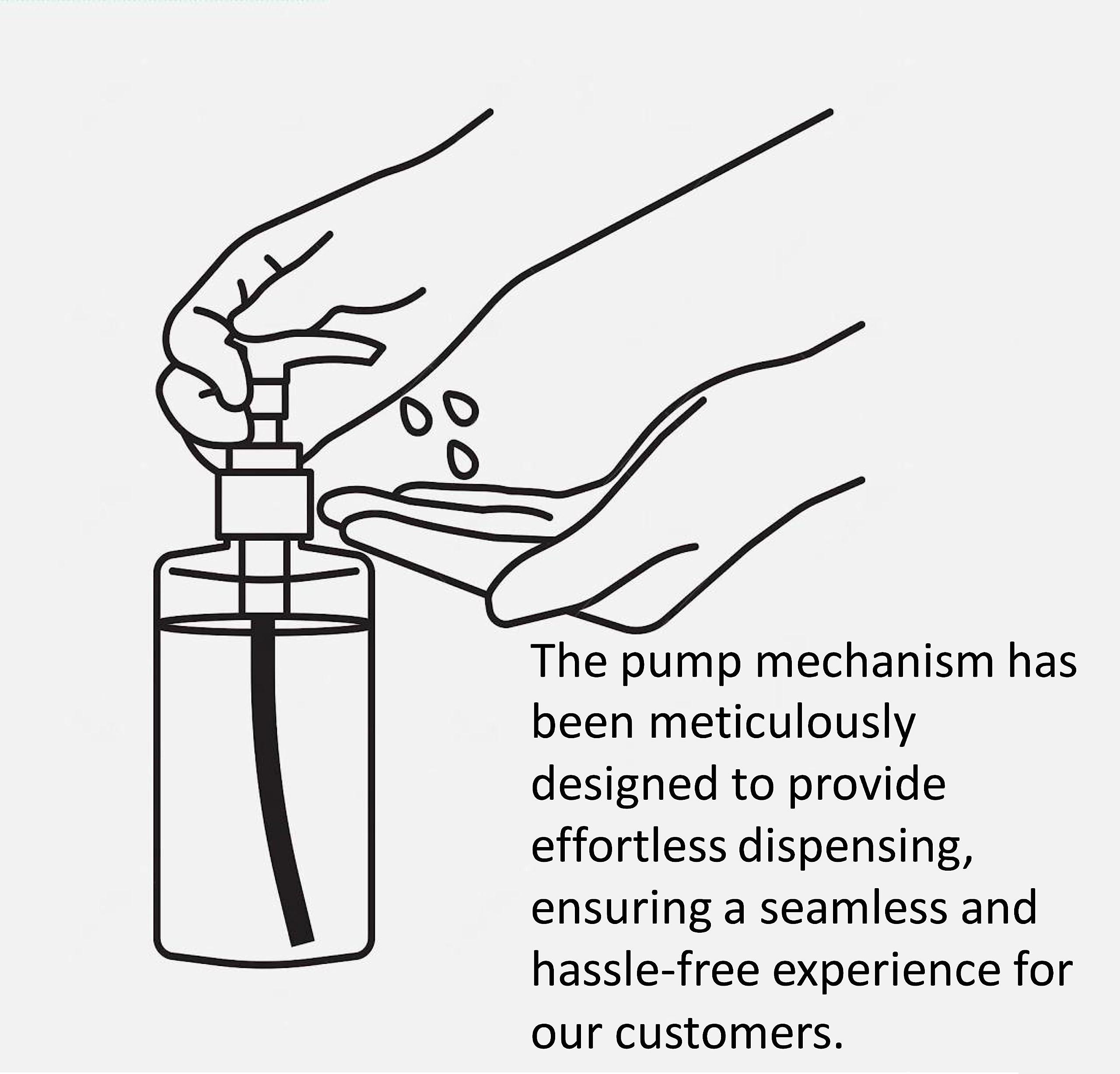 The pump mechanism has been meticulously designed to provide effortless dispensing, ensuring a seamless and hassle-free experience for our customers.