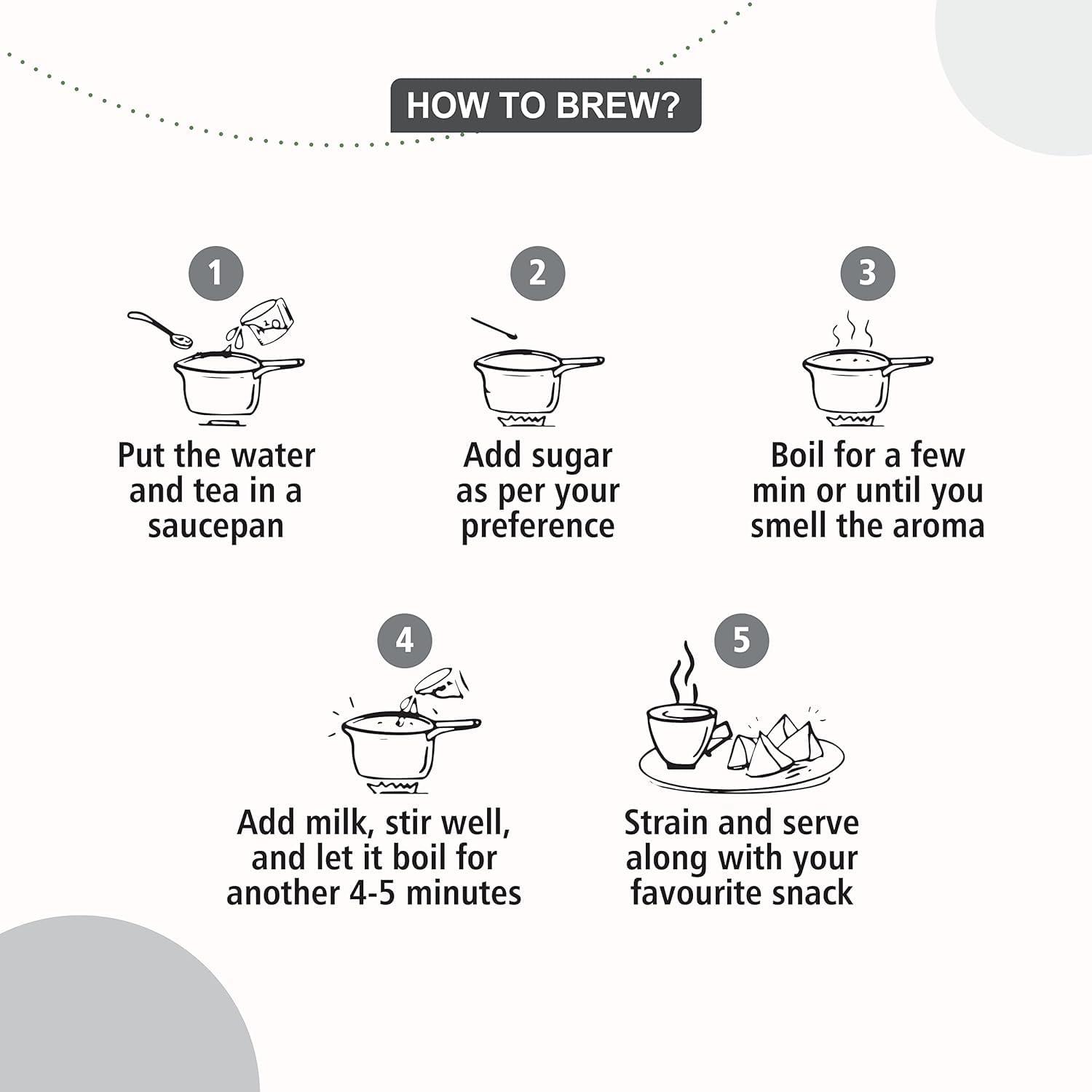 HOW TO BREW?

1

Put the water and tea in a saucepan

2

Add sugar as per your preference

3

Boil for a few min or until you smell the aroma

4

Add milk, stir well, and let it boil for another 4-5 minutes

5

Strain and serve along with your favourite snack