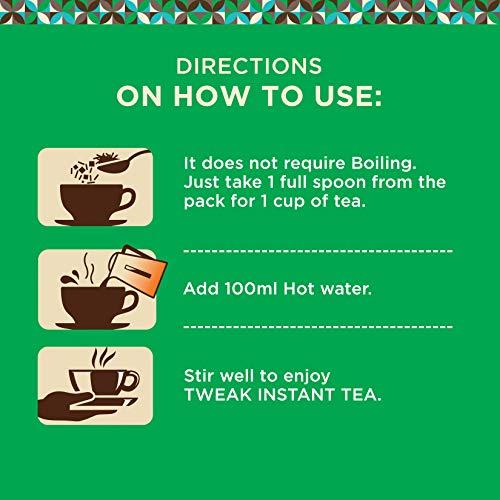 DIRECTIONS
ON HOW TO USE:

It does not require Boiling. Just take 1 full spoon from the pack for 1 cup of tea.

Add 100ml Hot water.

Stir well to enjoy TWEAK INSTANT TEA.