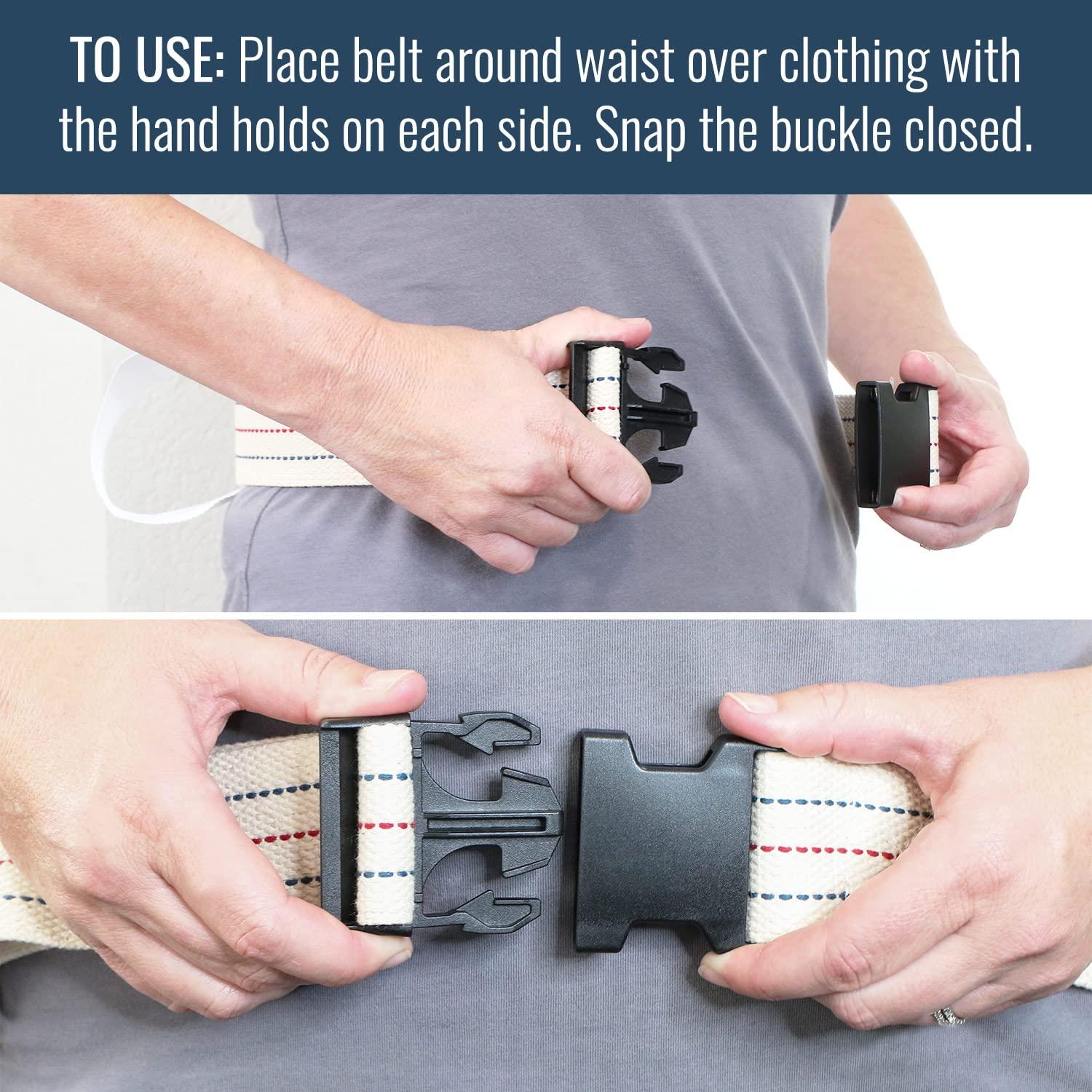 TO USE: Place belt around waist over clothing with the hand holds on each side. Snap the buckle closed.