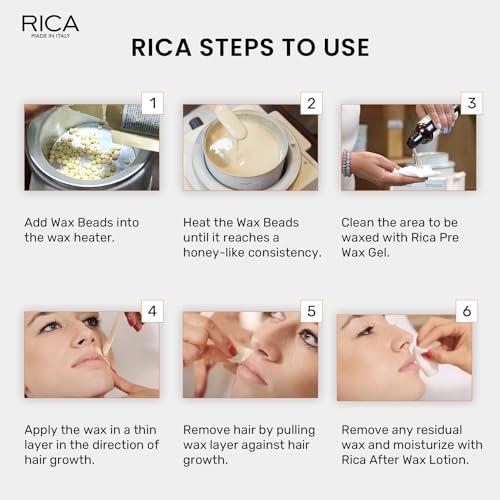 RICA
MADE IN ITALY

RICA STEPS TO USE

1

Add Wax Beads into the wax heater.

2

Heat the Wax Beads until it reaches a honey-like consistency.

3

Clean the area to be waxed with Rica Pre Wax Gel.

4

Apply the wax in a thin layer in the direction of hair growth.

5

Remove hair by pulling wax layer against hair growth.

6

Remove any residual wax and moisturize with Rica After Wax Lotion.