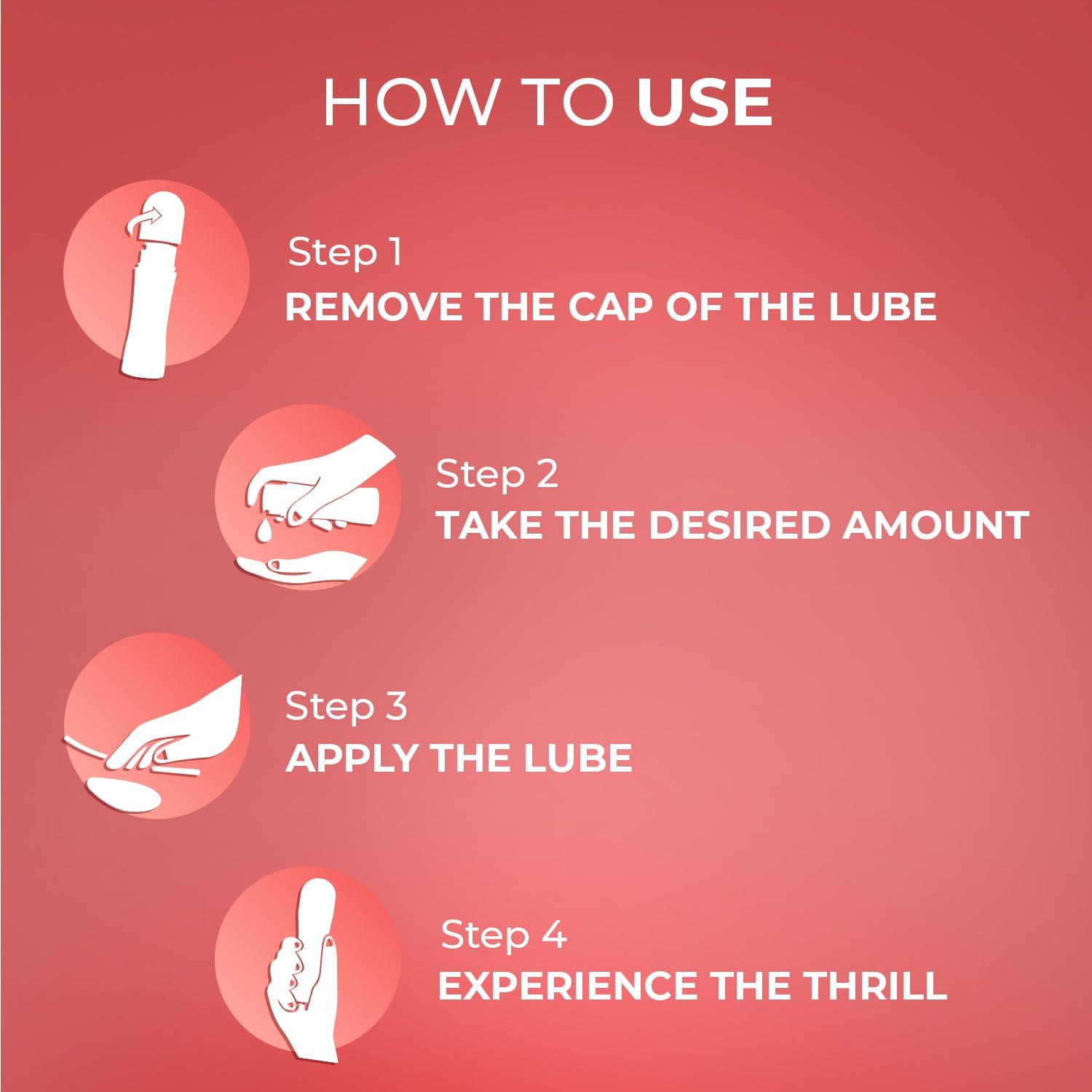 HOW TO USE

Step 1
REMOVE THE CAP OF THE LUBE

Step 2
TAKE THE DESIRED AMOUNT

Step 3
APPLY THE LUBE

Step 4
EXPERIENCE THE THRILL