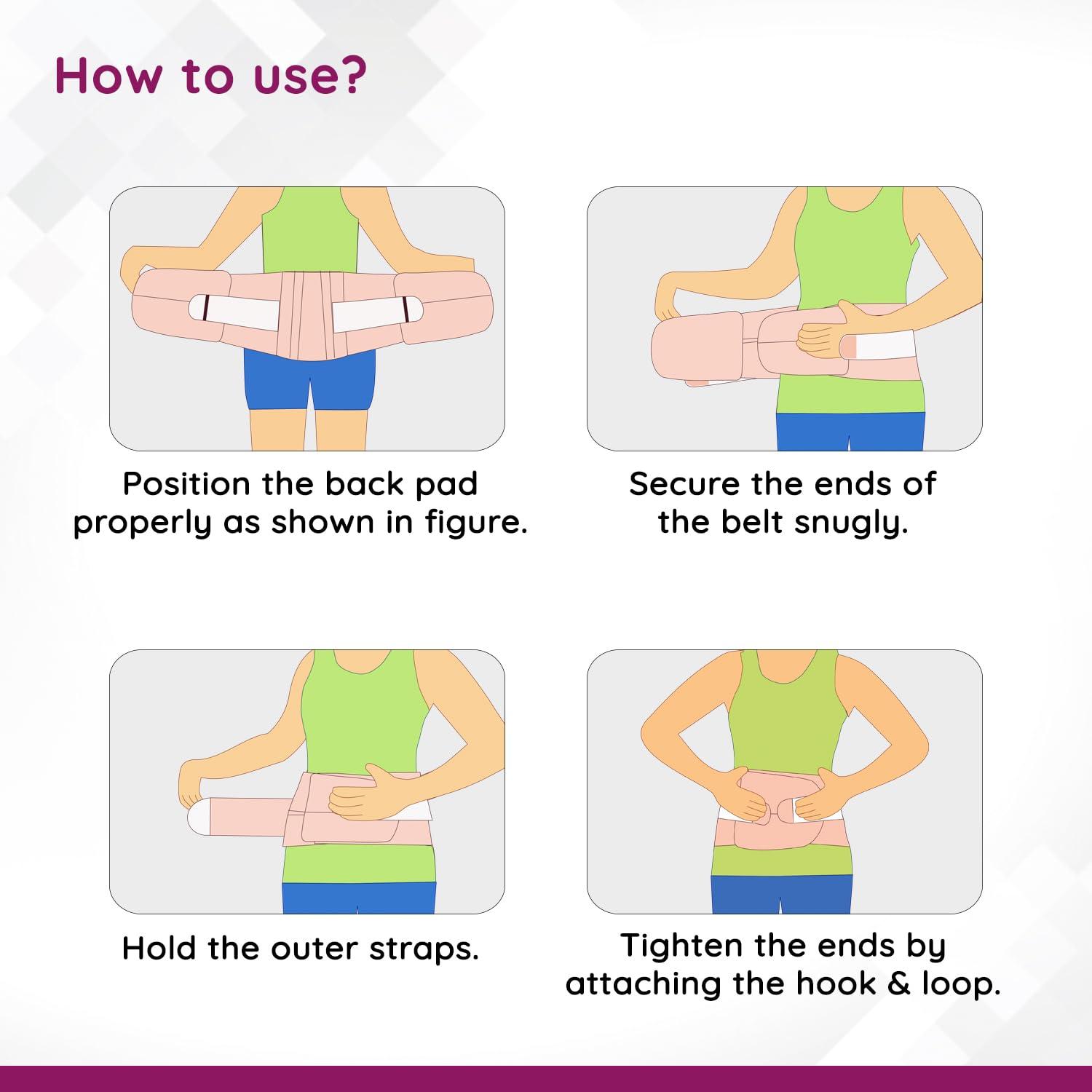 How to use?

Position the back pad properly as shown in figure.

Secure the ends of the belt snugly.

Hold the outer straps.

Tighten the ends by attaching the hook & loop.