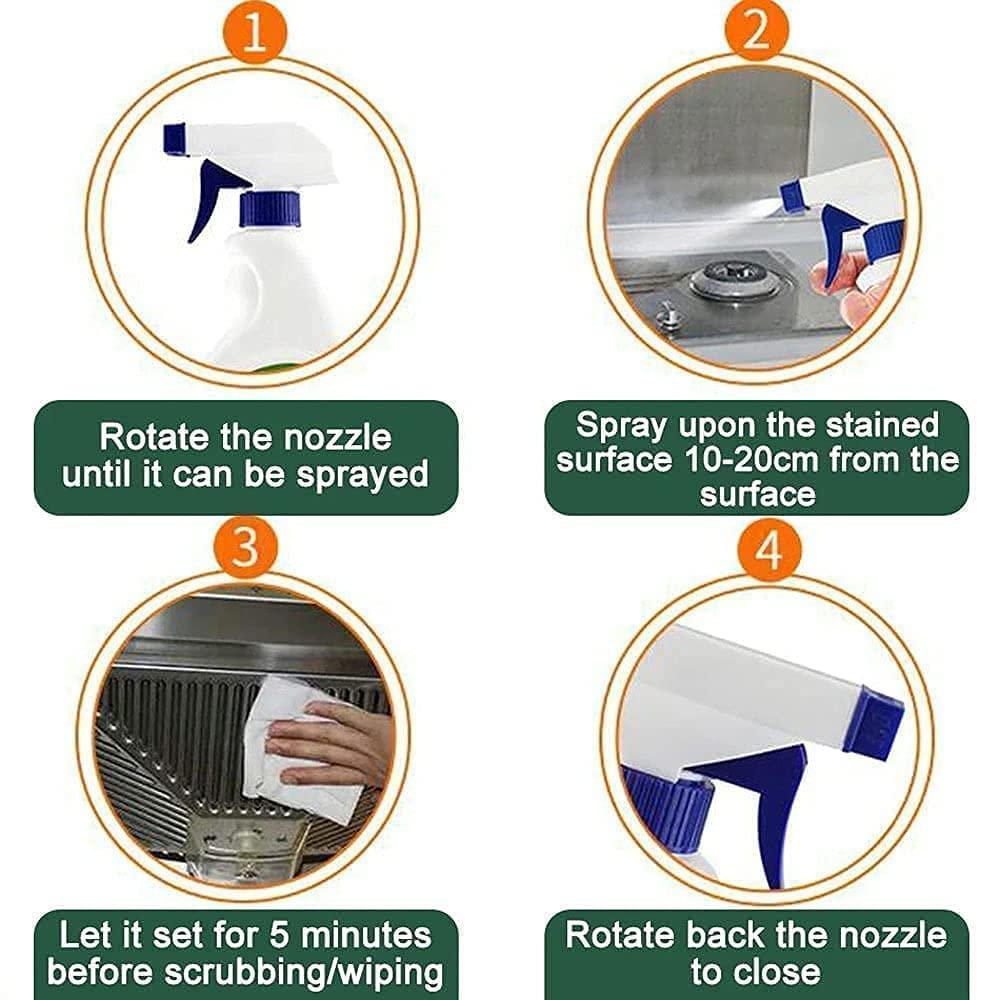 1

Rotate the nozzle until it can be sprayed

2

Spray upon the stained surface 10-20cm from the surface

3

Let it set for 5 minutes before scrubbing/wiping

4

Rotate back the nozzle to close