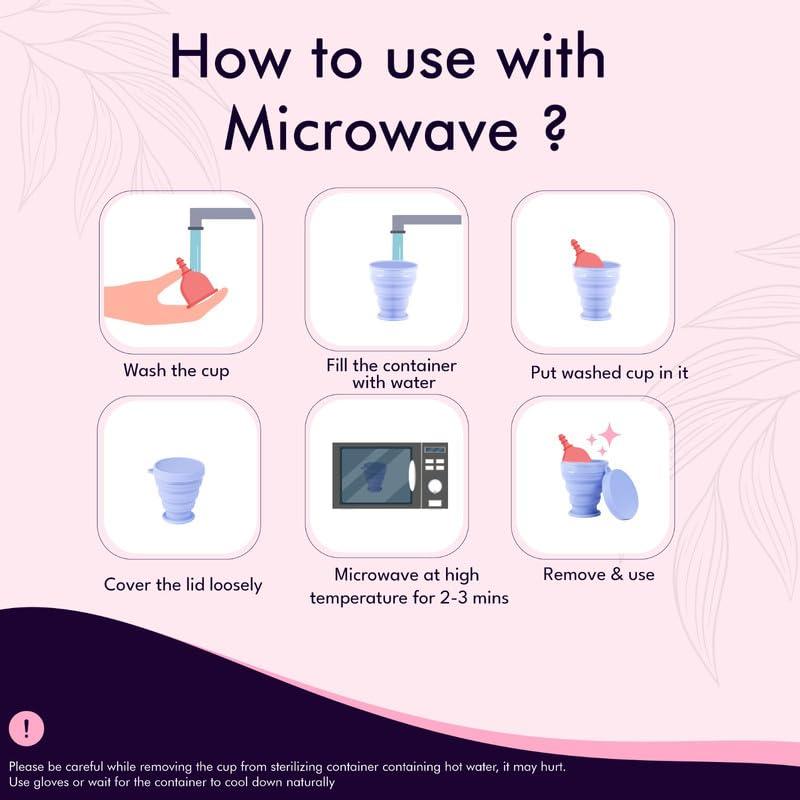 How to use with Microwave ?

Wash the cup

Fill the container with water

Put washed cup in it

Cover the lid loosely

Microwave at high temperature for 2-3 mins

Remove & use

!

Please be careful while removing the cup from sterilizing container containing hot water, it may hurt.
Use gloves or wait for the container to cool down naturally