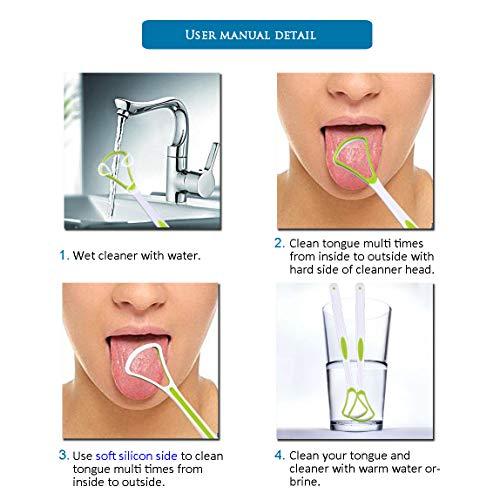 USER MANUAL DETAIL

1. Wet cleaner with water.

2. Clean tongue multi times from inside to outside with hard side of cleanner head.

3. Use soft silicon side to clean tongue multi times from inside to outside.

4. Clean your tongue and cleaner with warm water or-brine.