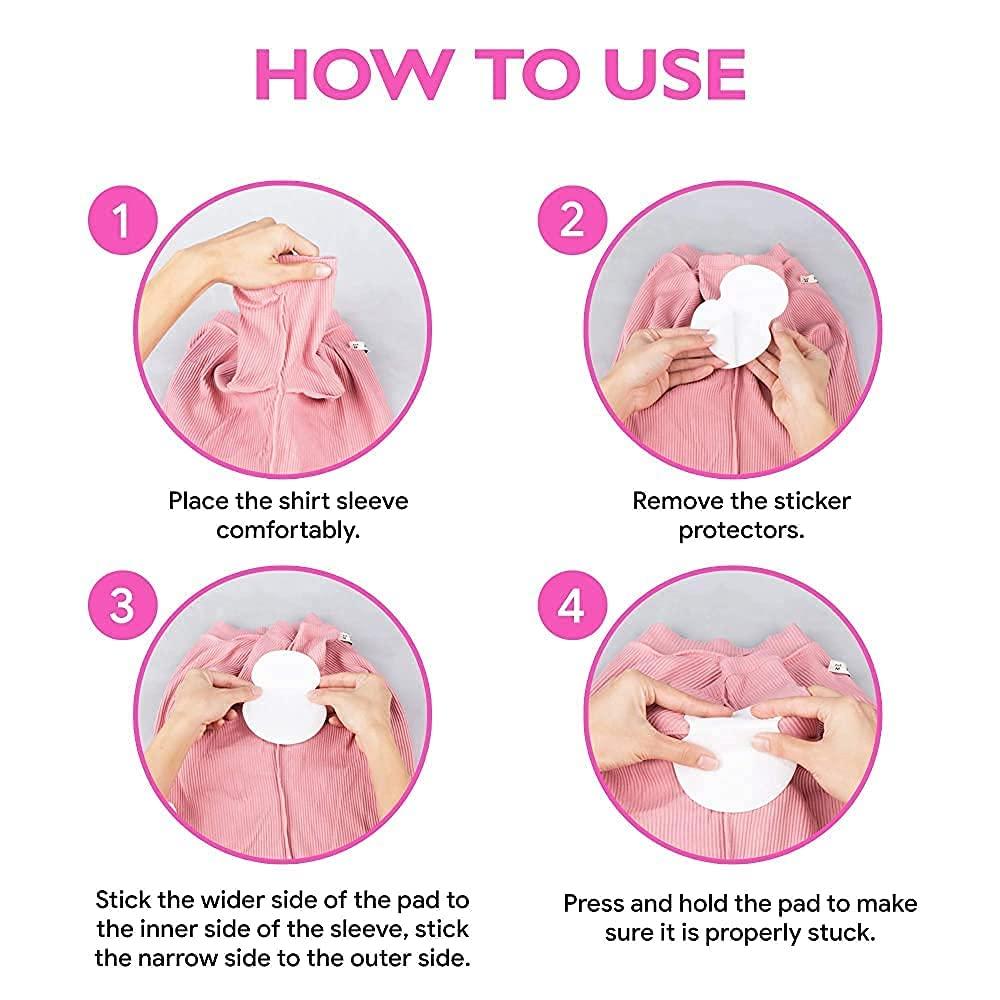 HOW TO USE

1

Place the shirt sleeve comfortably.

2

Remove the sticker protectors.

3

Stick the wider side of the pad to the inner side of the sleeve, stick the narrow side to the outer side.

4

Press and hold the pad to make sure it is properly stuck.