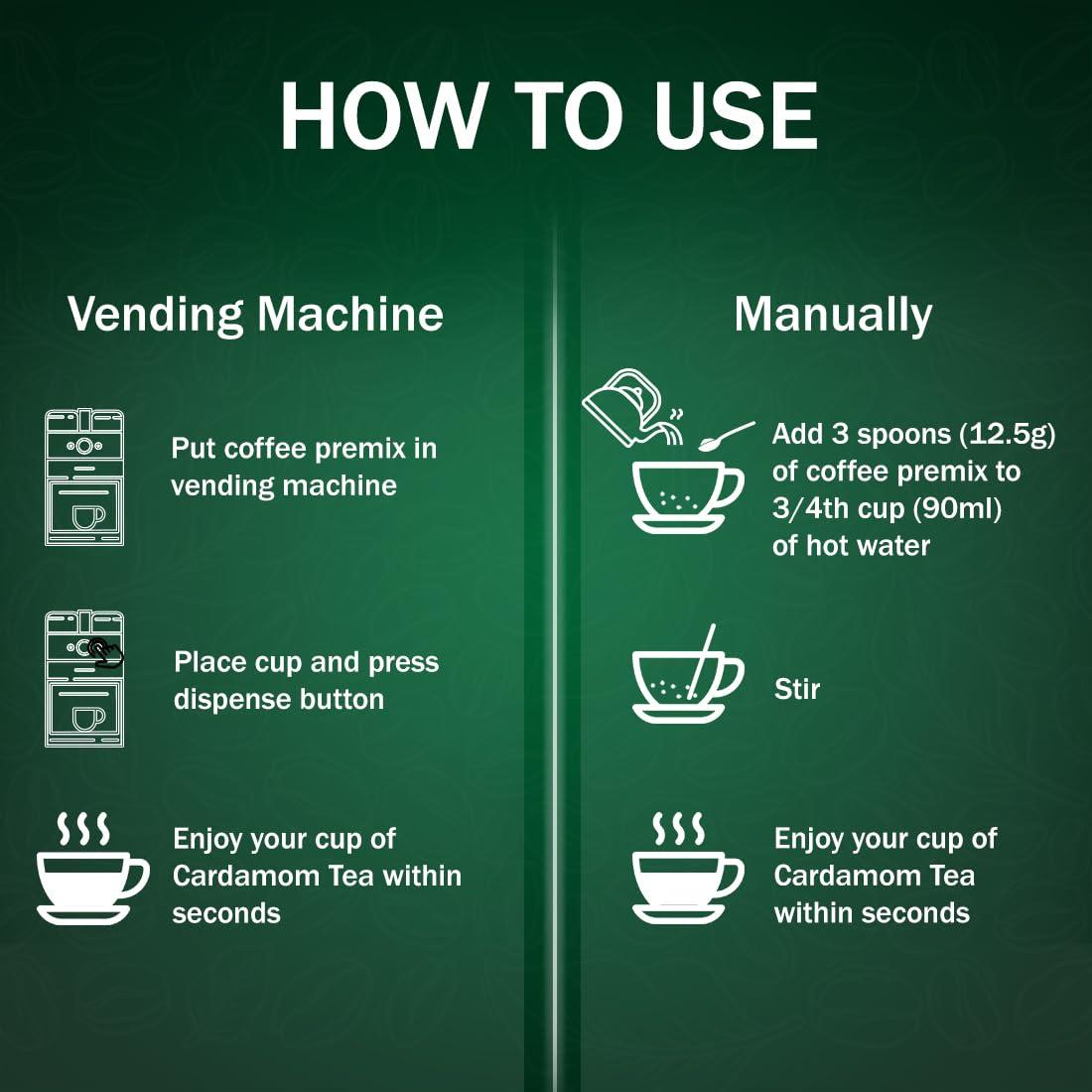 HOW TO USE

Vending Machine

Put coffee premix in vending machine

Place cup and press dispense button

Enjoy your cup of Cardamom Tea within seconds

Manually

Add 3 spoons (12.5g) of coffee premix to 3/4th cup (90ml) of hot water

Stir

Enjoy your cup of Cardamom Tea within seconds