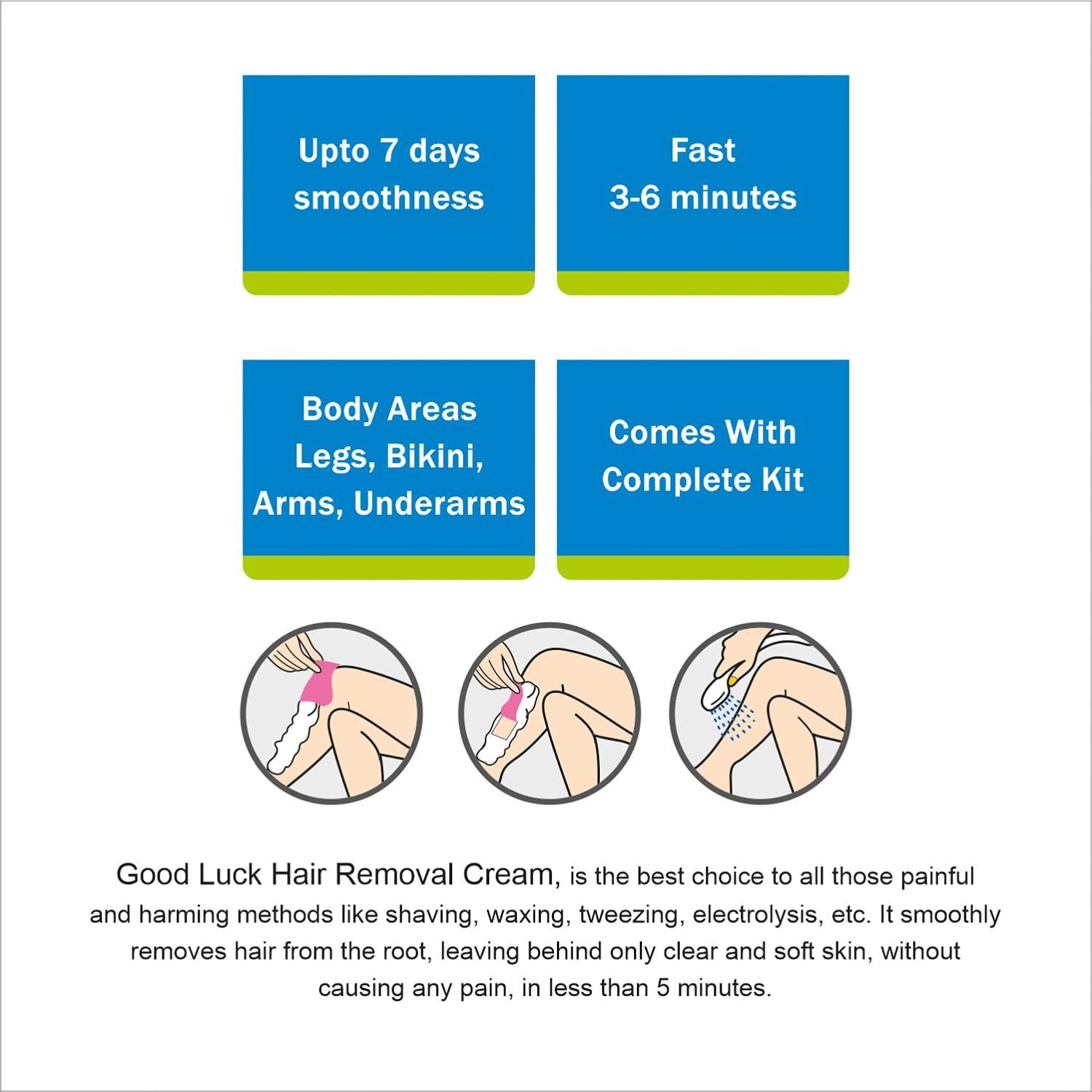 Upto 7 days smoothness

Fast 3-6 minutes

Body Areas Legs, Bikini, Arms, Underarms

Comes With Complete Kit

Good Luck Hair Removal Cream, is the best choice to all those painful and harming methods like shaving, waxing, tweezing, electrolysis, etc. It smoothly removes hair from the root, leaving behind only clear and soft skin, without causing any pain, in less than 5 minutes.