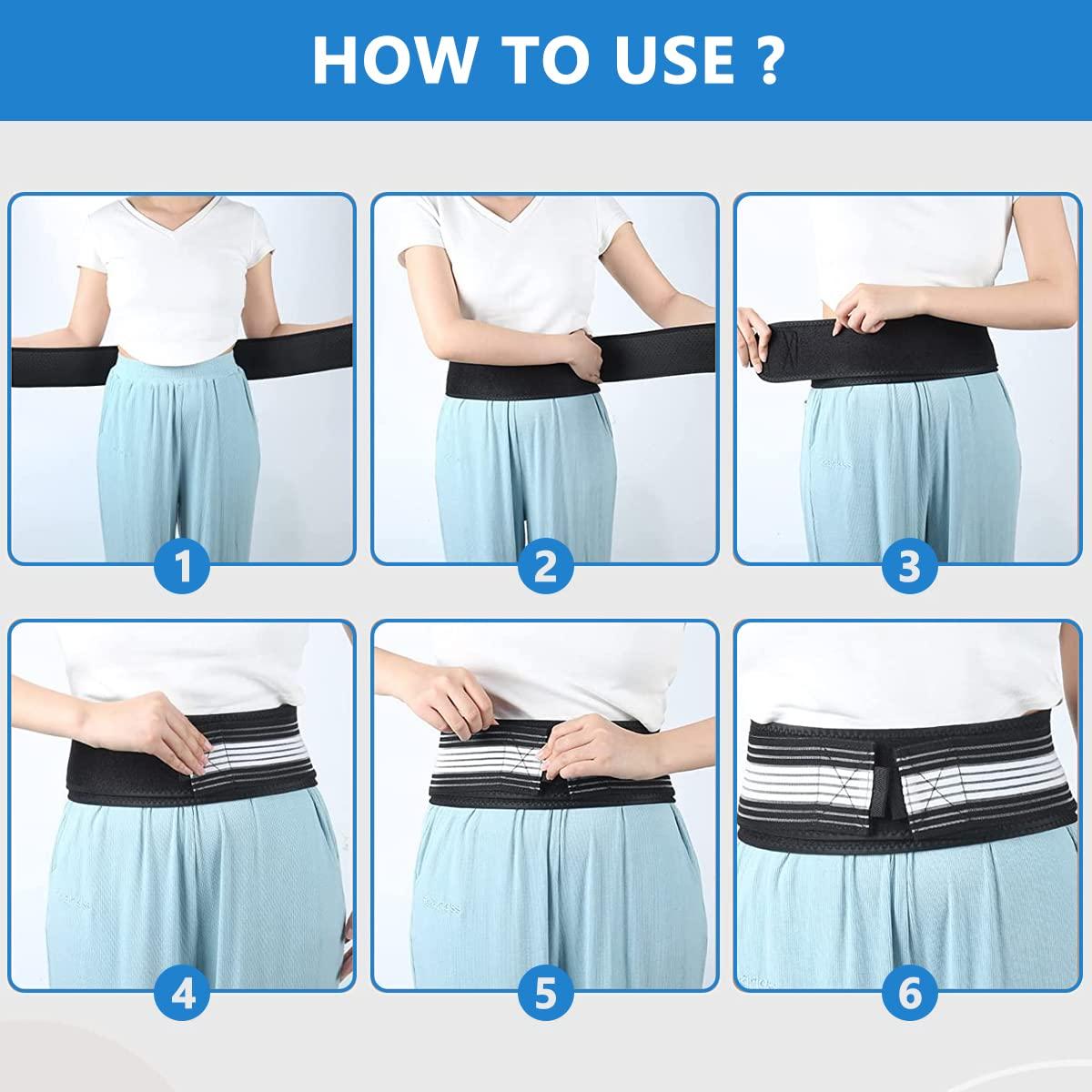 HOW TO USE ?

1

2

3

4

5

6