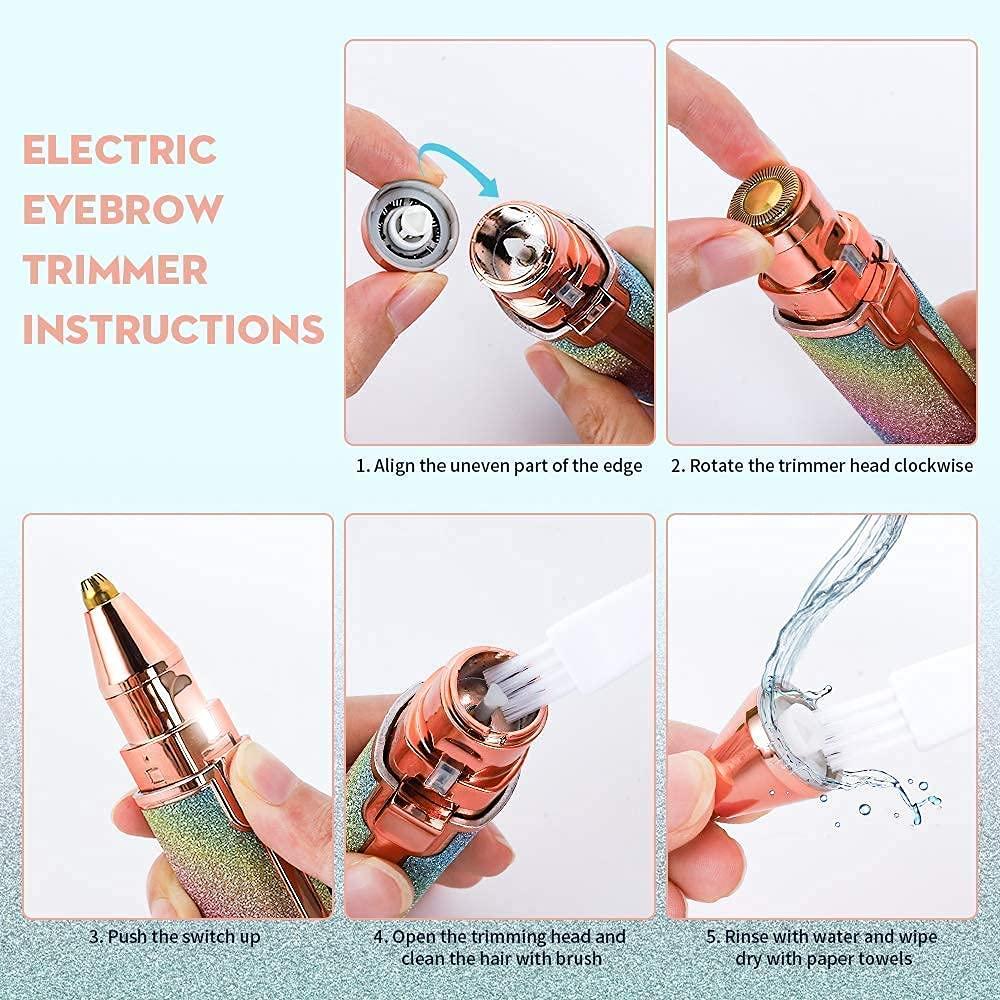 ELECTRIC EYEBROW TRIMMER INSTRUCTIONS

1. Align the uneven part of the edge

2. Rotate the trimmer head clockwise

3. Push the switch up

4. Open the trimming head and clean the hair with brush

5. Rinse with water and wipe dry with paper towels