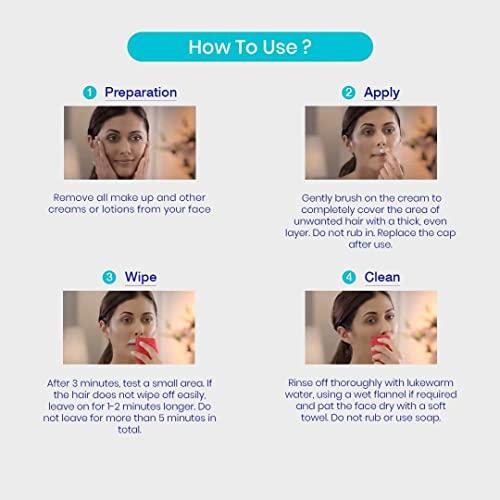 How To Use ?

1 Preparation

Remove all make up and other creams or lotions from your face

2 Apply

Gently brush on the cream to completely cover the area of unwanted hair with a thick, even layer. Do not rub in. Replace the cap after use.

3 Wipe

After 3 minutes, test a small area. If the hair does not wipe off easily, leave on for 1-2 minutes longer. Do not leave for more than 5 minutes in total.

4 Clean

Rinse off thoroughly with lukewarm water, using a wet flannel if required and pat the face dry with a soft towel. Do not rub or use soap.