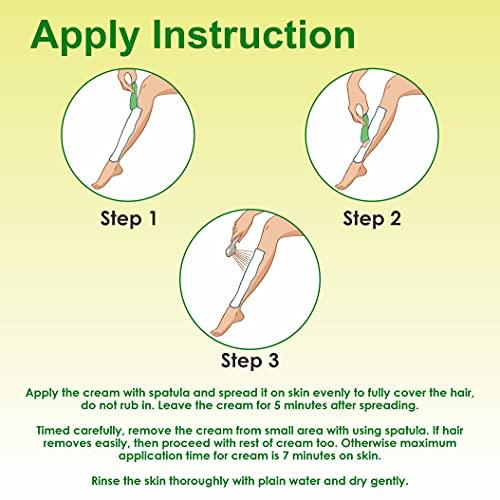 Apply Instruction

Step 1

Step 2

Step 3

Apply the cream with spatula and spread it on skin evenly to fully cover the hair, do not rub in. Leave the cream for 5 minutes after spreading.

Timed carefully, remove the cream from small area with using spatula. If hair removes easily, then proceed with rest of cream too. Otherwise maximum application time for cream is 7 minutes on skin.

Rinse the skin thoroughly with plain water and dry gently.