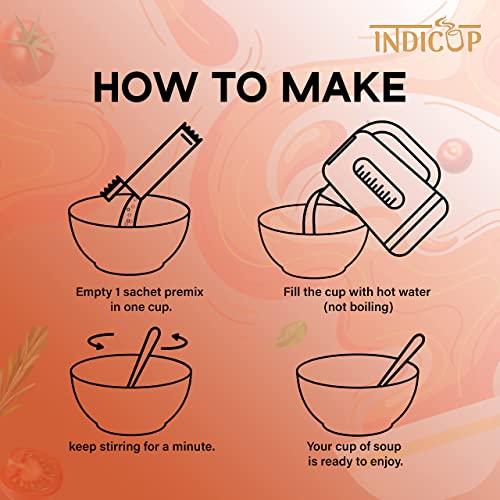 INDICUP

HOW TO MAKE

Empty 1 sachet premix in one cup.

Fill the cup with hot water (not boiling)

keep stirring for a minute.

Your cup of soup is ready to enjoy.