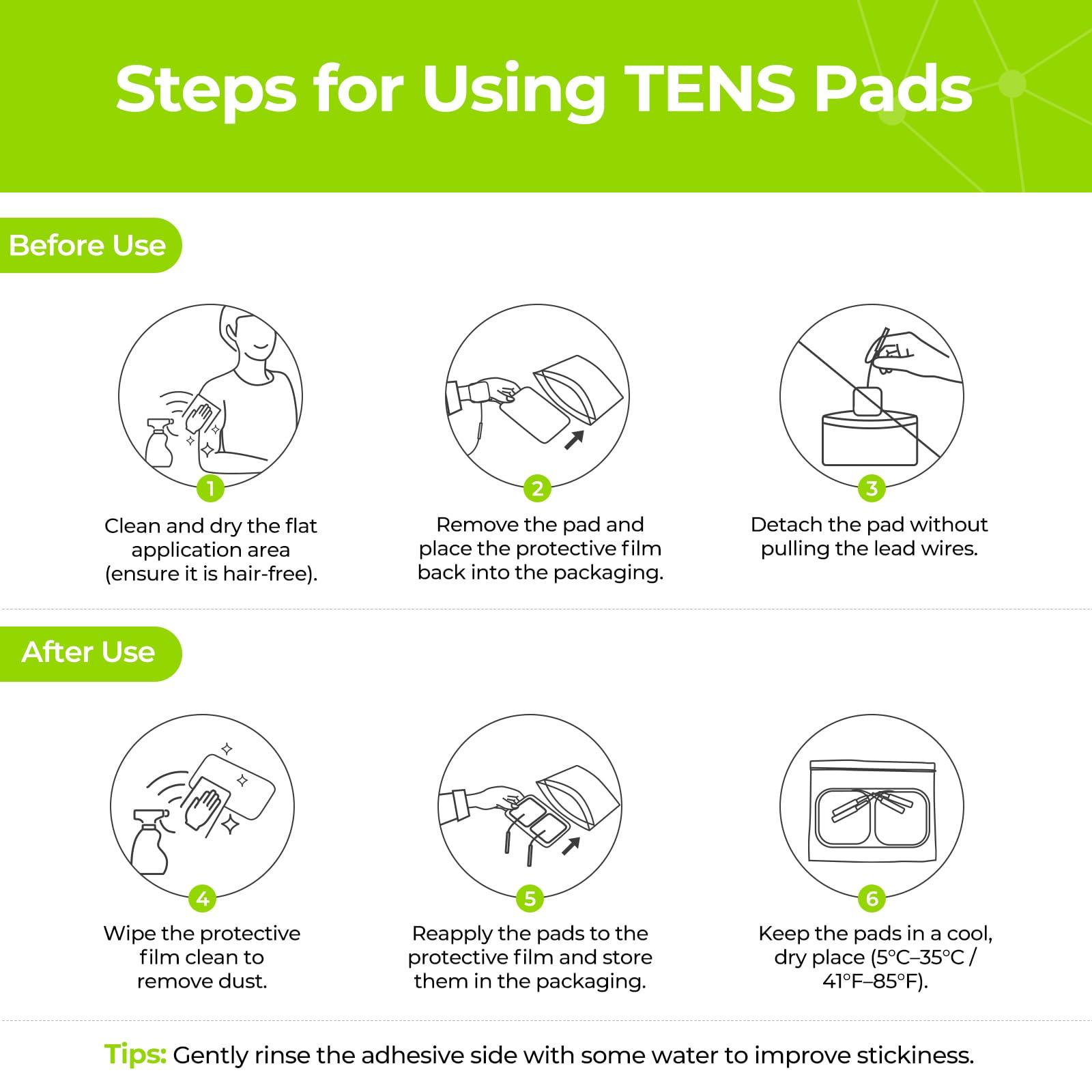 Steps for Using TENS Pads

Before Use

1
Clean and dry the flat application area (ensure it is hair-free).

2
Remove the pad and place the protective film back into the packaging.

3
Detach the pad without pulling the lead wires.

After Use

4
Wipe the protective film clean to remove dust.

5
Reapply the pads to the protective film and store them in the packaging.

6
Keep the pads in a cool, dry place (5°C–35°C / 41°F–85°F).

Tips: Gently rinse the adhesive side with some water to improve stickiness.