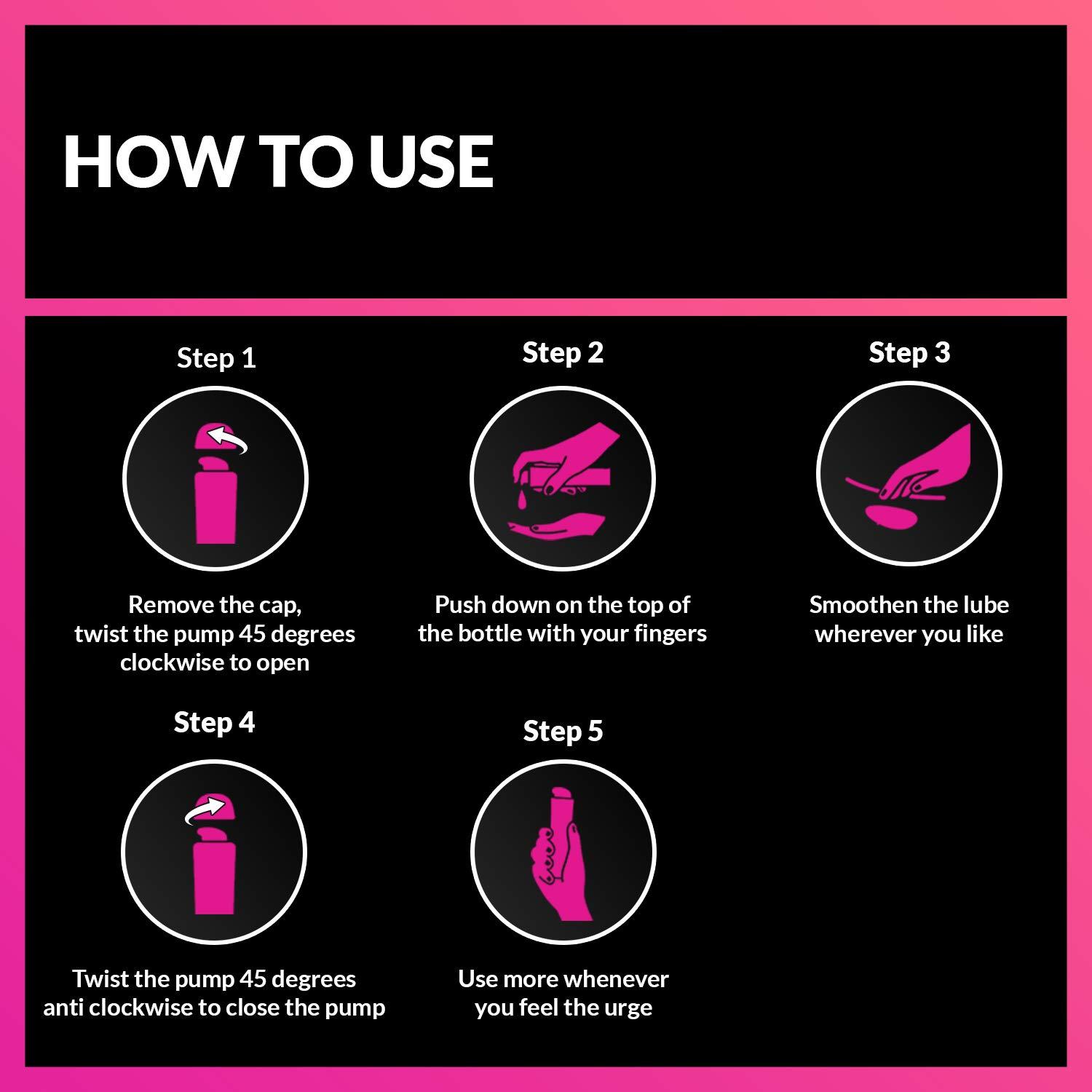 HOW TO USE

Step 1

Remove the cap, twist the pump 45 degrees clockwise to open

Step 2

Push down on the top of the bottle with your fingers

Step 3

Smoothen the lube wherever you like

Step 4

Twist the pump 45 degrees anti clockwise to close the pump

Step 5

Use more whenever you feel the urge