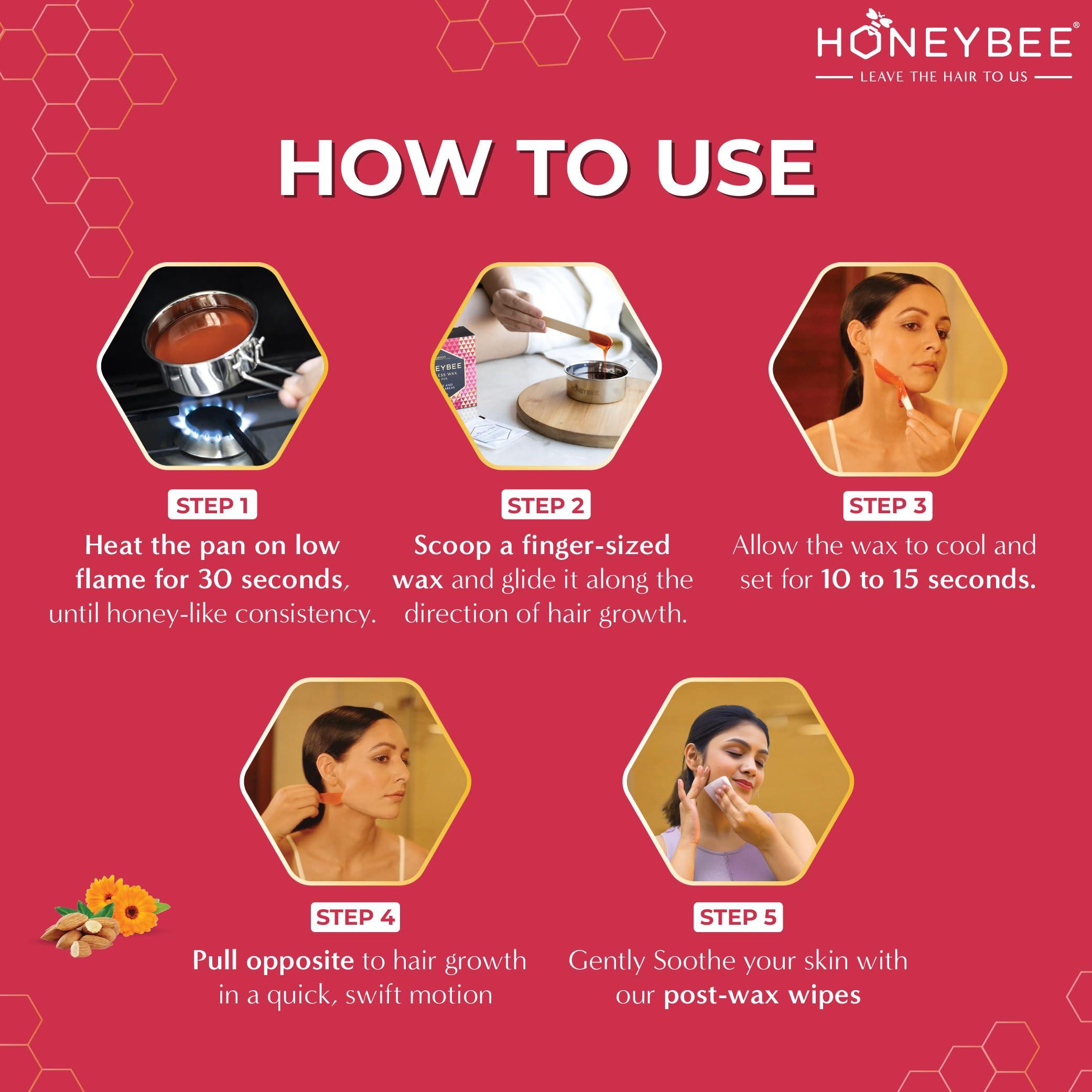 HONEYBEE®
LEAVE THE HAIR TO US

HOW TO USE

STEP 1
Heat the pan on low flame for 30 seconds, until honey-like consistency.

STEP 2
Scoop a finger-sized wax and glide it along the direction of hair growth.

STEP 3
Allow the wax to cool and set for 10 to 15 seconds.

STEP 4
Pull opposite to hair growth in a quick, swift motion

STEP 5
Gently Soothe your skin with our post-wax wipes