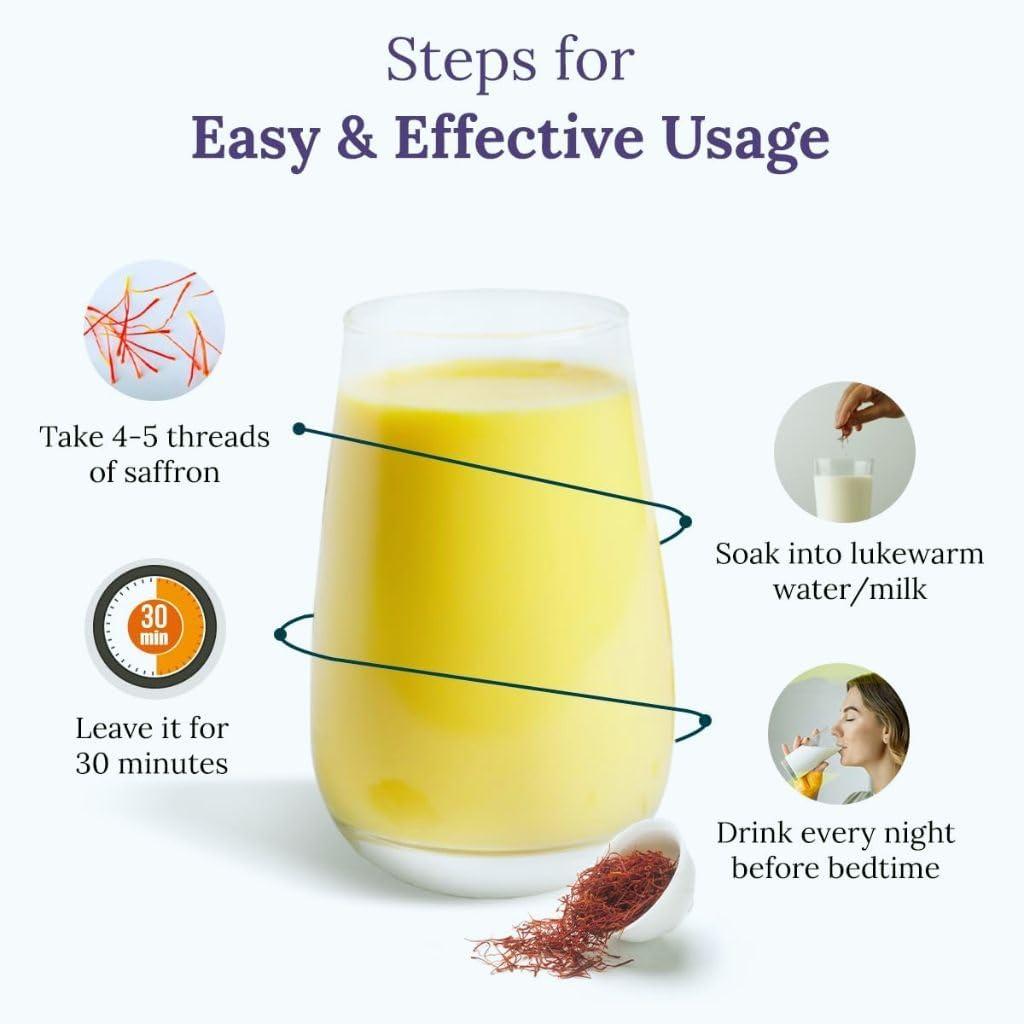 Steps for
Easy & Effective Usage

Take 4-5 threads of saffron

Soak into lukewarm water/milk

30 min

Leave it for 30 minutes

Drink every night before bedtime