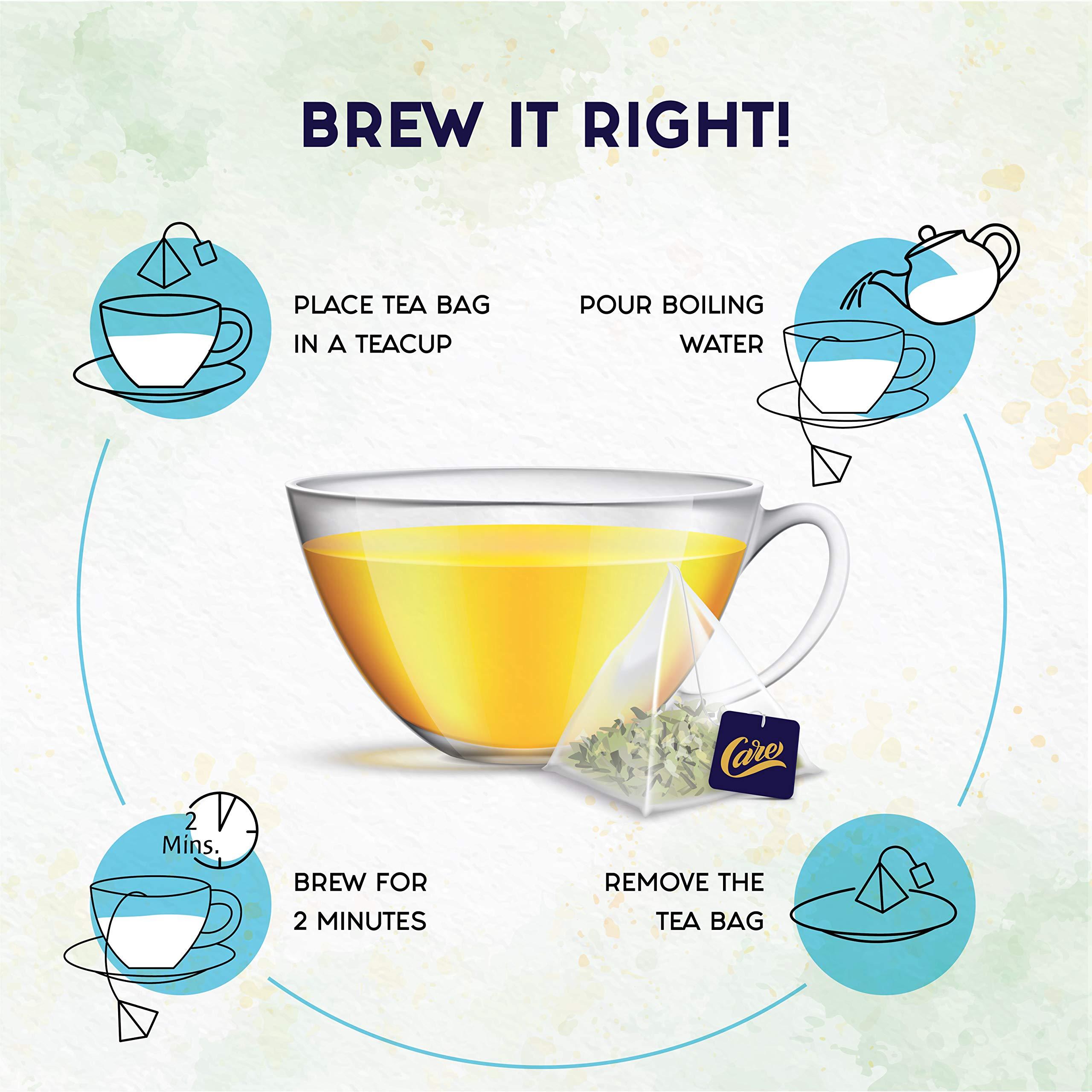 BREW IT RIGHT!

PLACE TEA BAG IN A TEACUP

POUR BOILING WATER

Care

2 Mins.

BREW FOR 2 MINUTES

REMOVE THE TEA BAG