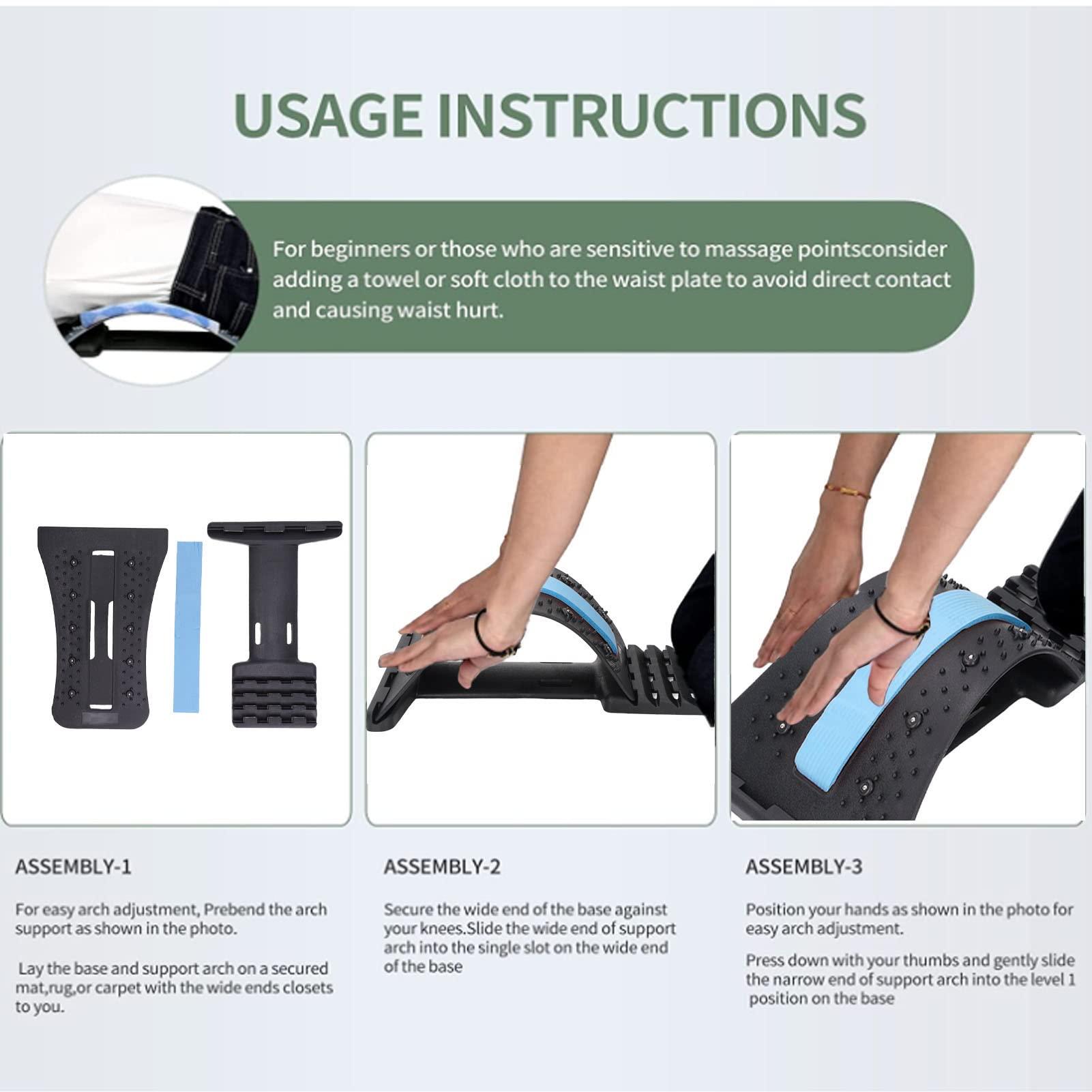 USAGE INSTRUCTIONS

For beginners or those who are sensitive to massage pointsconsider adding a towel or soft cloth to the waist plate to avoid direct contact and causing waist hurt.

ASSEMBLY-1

For easy arch adjustment, Prebend the arch support as shown in the photo.

Lay the base and support arch on a secured mat,rug,or carpet with the wide ends closets to you.

ASSEMBLY-2

Secure the wide end of the base against your knees.Slide the wide end of support arch into the single slot on the wide end of the base

ASSEMBLY-3

Position your hands as shown in the photo for easy arch adjustment.

Press down with your thumbs and gently slide the narrow end of support arch into the level 1 position on the base