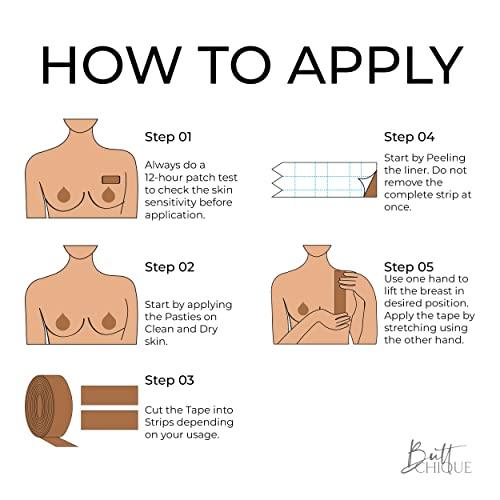 HOW TO APPLY

Step 01

Always do a 12-hour patch test to check the skin sensitivity before application.

Step 02

Start by applying the Pasties on Clean and Dry skin.

Step 03

Cut the Tape into Strips depending on your usage.

Step 04

Start by Peeling the liner. Do not remove the complete strip at once.

Step 05

Use one hand to lift the breast in desired position. Apply the tape by stretching using the other hand.

Butt CHIQUE