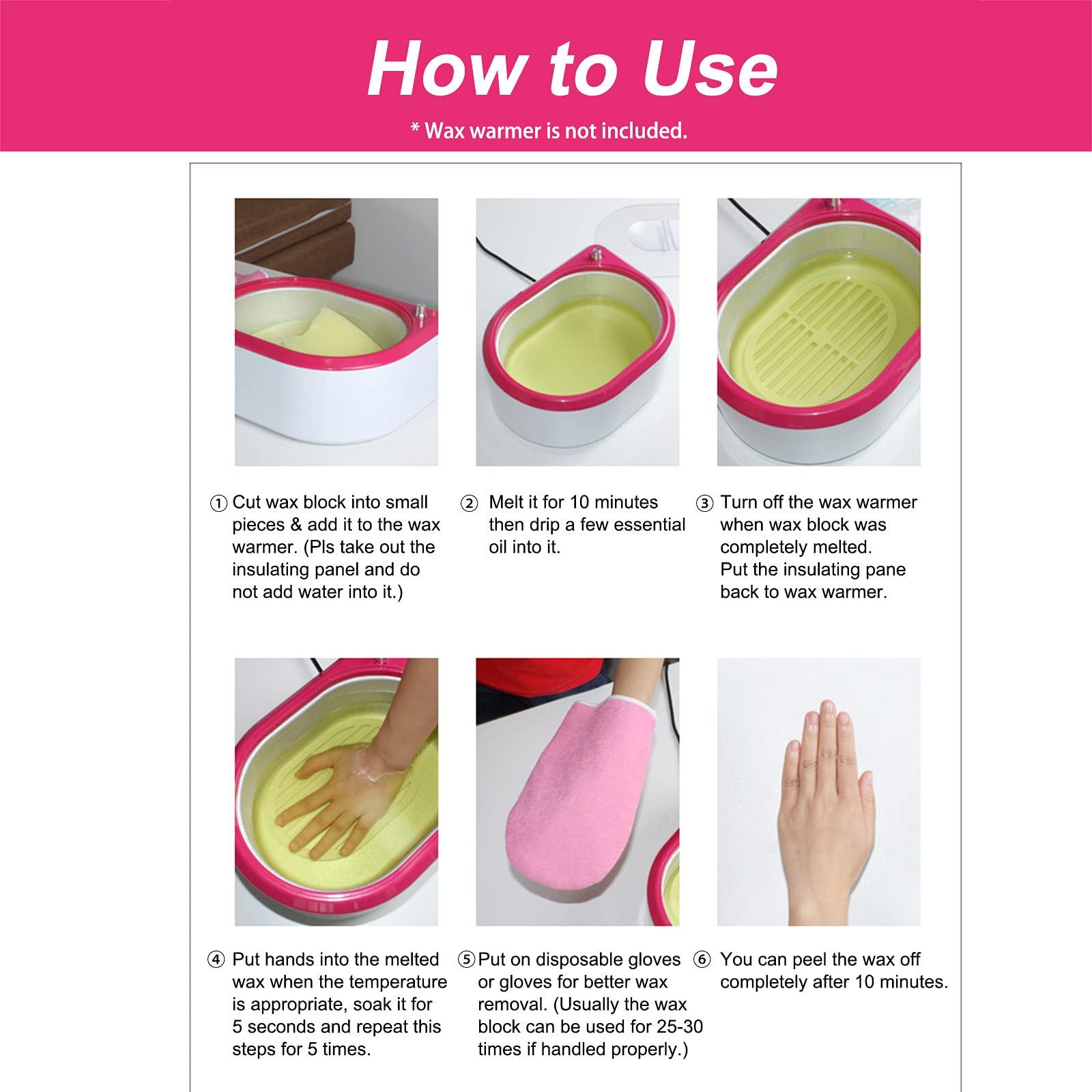 How to Use

* Wax warmer is not included.

① Cut wax block into small pieces & add it to the wax warmer. (Pls take out the insulating panel and do not add water into it.)

② Melt it for 10 minutes then drip a few essential oil into it.

③ Turn off the wax warmer when wax block was completely melted. Put the insulating pane back to wax warmer.

④ Put hands into the melted wax when the temperature is appropriate, soak it for 5 seconds and repeat this steps for 5 times.

⑤ Put on disposable gloves or gloves for better wax removal. (Usually the wax block can be used for 25-30 times if handled properly.)

⑥ You can peel the wax off completely after 10 minutes.