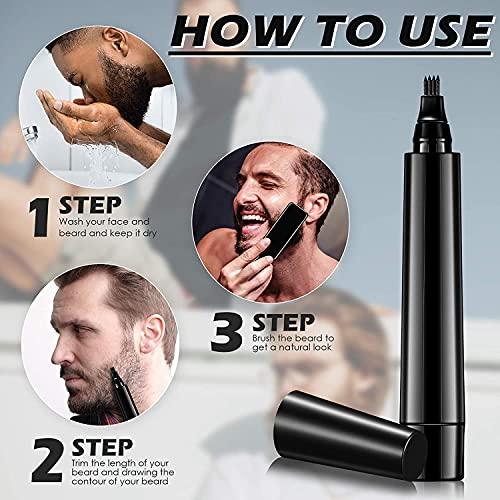 HOW TO USE

1 STEP
Wash your face and beard and keep it dry

3 STEP
Brush the beard to get a natural look

2 STEP
Trim the length of your beard and drawing the contour of your beard