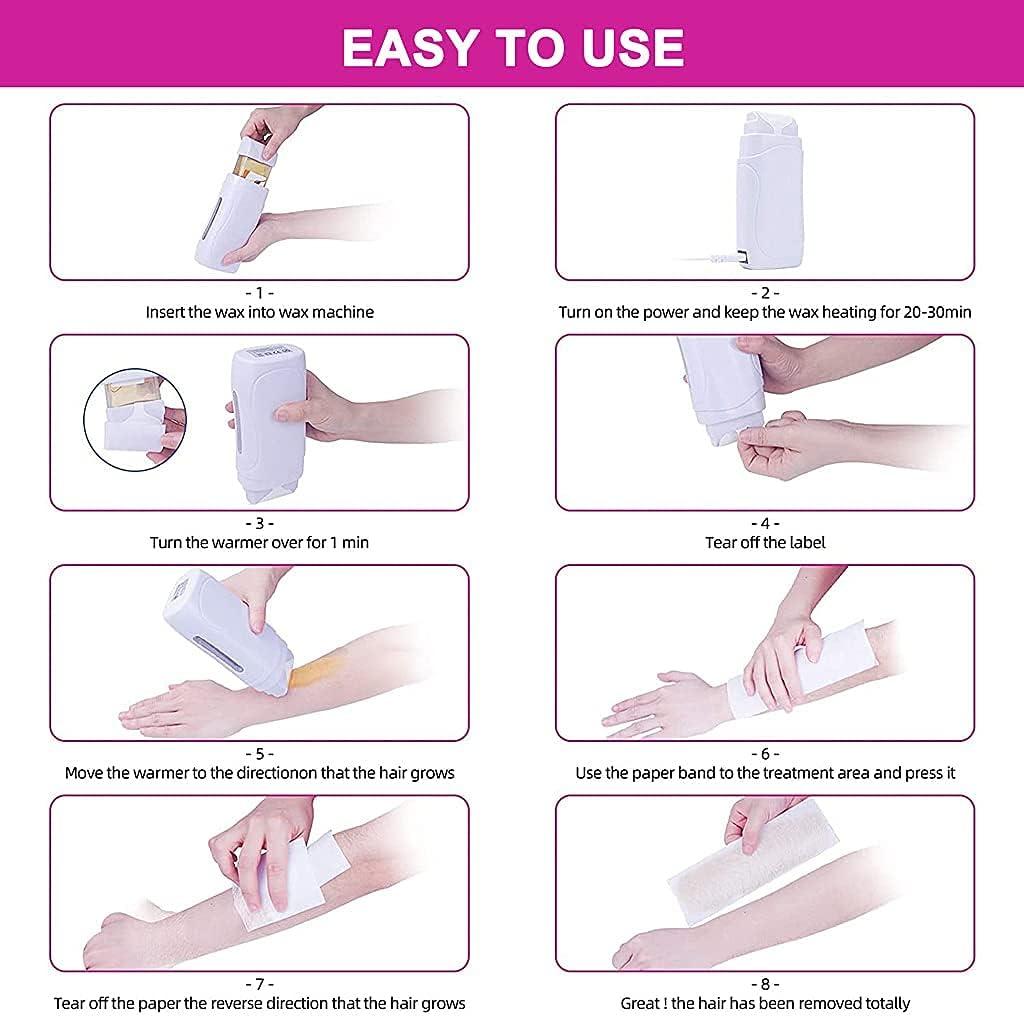 EASY TO USE

- 1 -
Insert the wax into wax machine

- 2 -
Turn on the power and keep the wax heating for 20-30min

- 3 -
Turn the warmer over for 1 min

- 4 -
Tear off the label

- 5 -
Move the warmer to the directionon that the hair grows

- 6 -
Use the paper band to the treatment area and press it

- 7 -
Tear off the paper the reverse direction that the hair grows

- 8 -
Great ! the hair has been removed totally