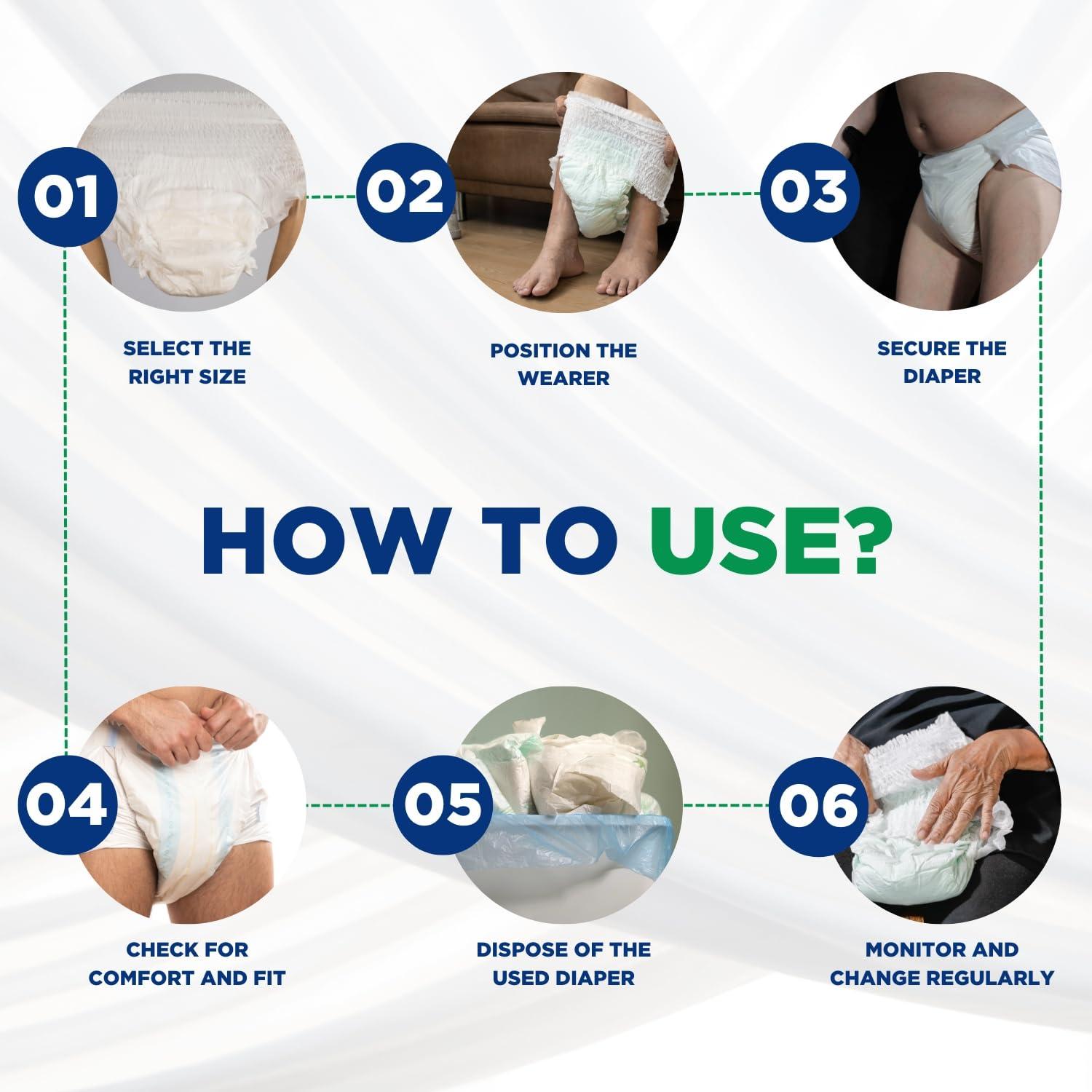 01

SELECT THE RIGHT SIZE

02

POSITION THE WEARER

03

SECURE THE DIAPER

HOW TO USE?

04

CHECK FOR COMFORT AND FIT

05

DISPOSE OF THE USED DIAPER

06

MONITOR AND CHANGE REGULARLY