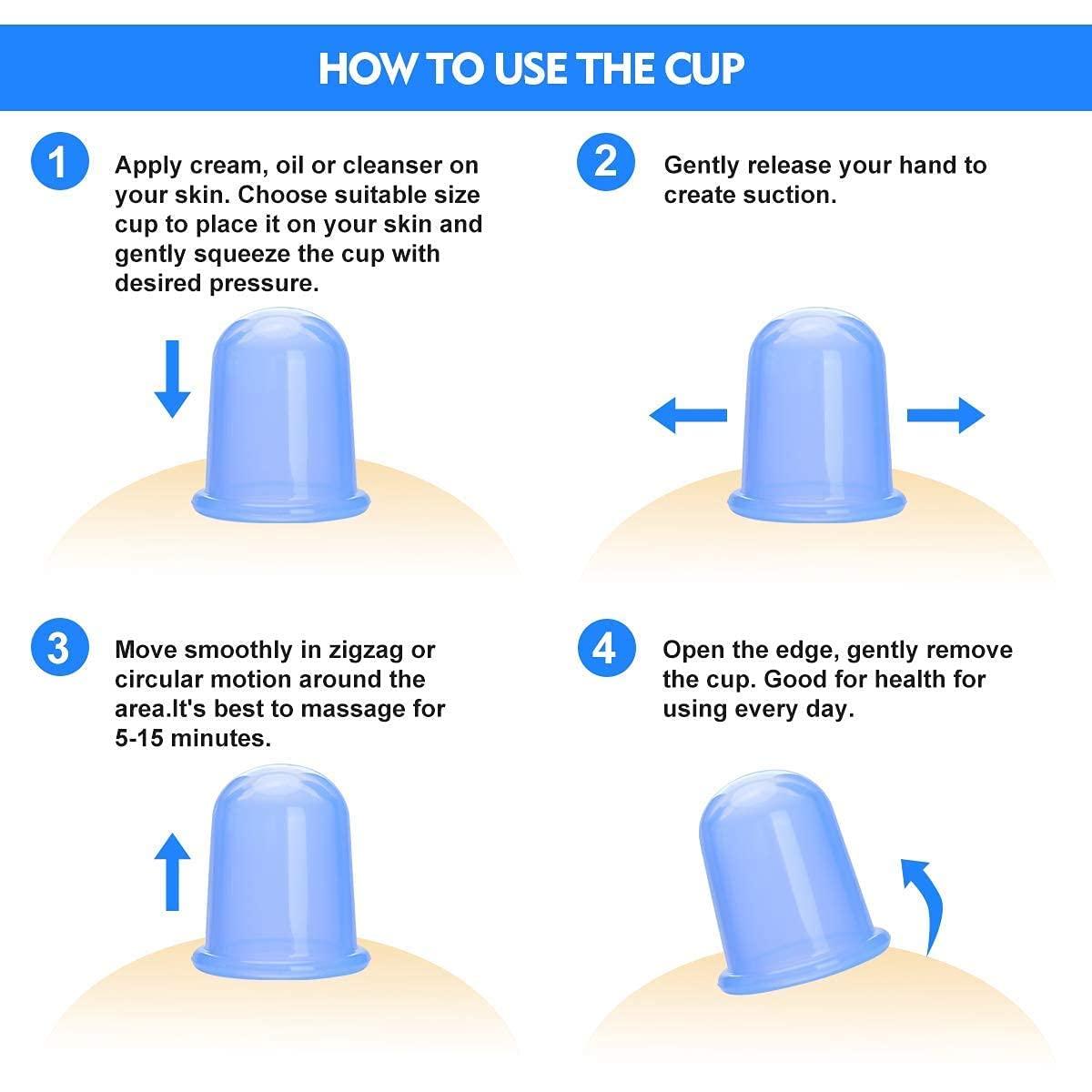 HOW TO USE THE CUP

1 Apply cream, oil or cleanser on your skin. Choose suitable size cup to place it on your skin and gently squeeze the cup with desired pressure.

2 Gently release your hand to create suction.

3 Move smoothly in zigzag or circular motion around the area.It's best to massage for 5-15 minutes.

4 Open the edge, gently remove the cup. Good for health for using every day.