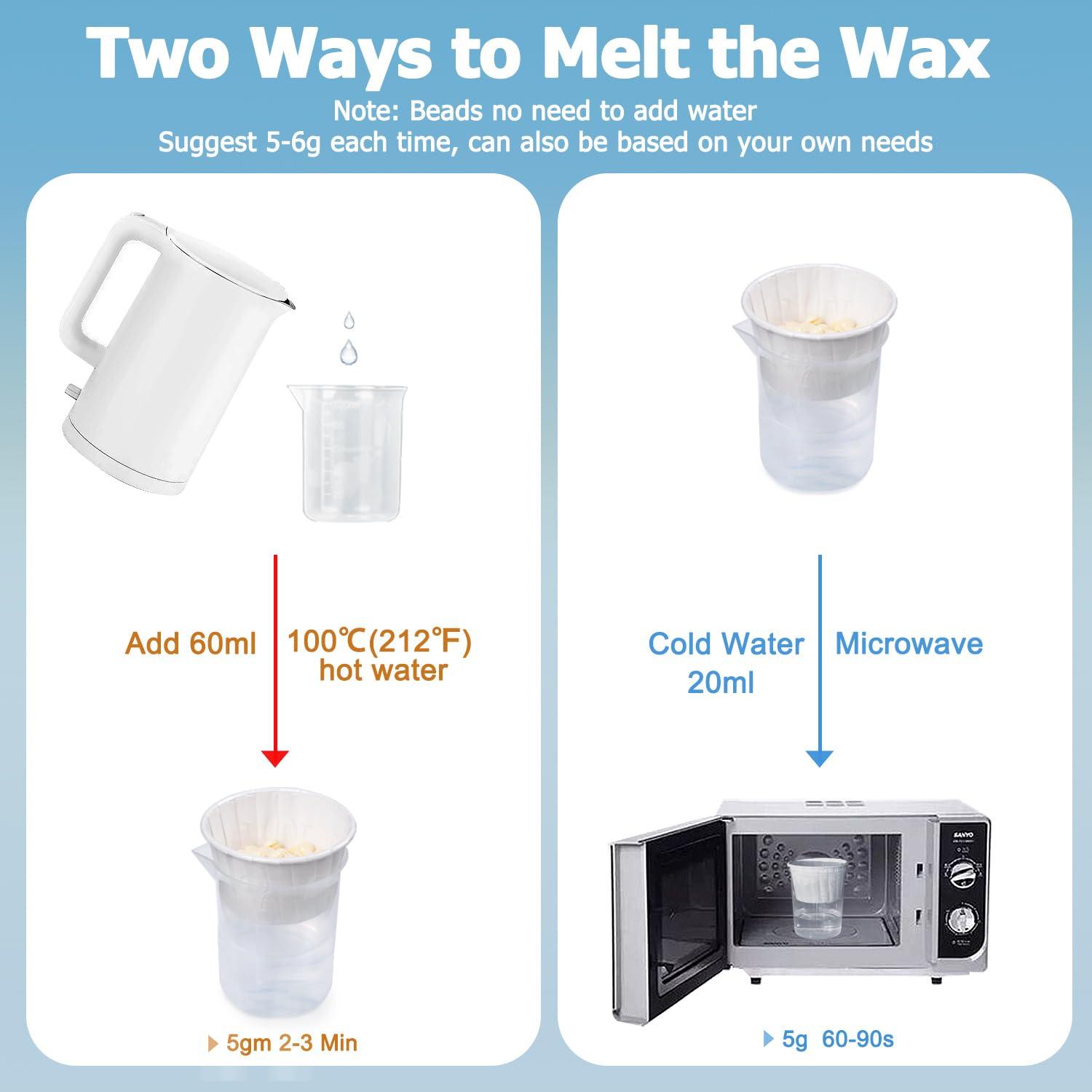 Two Ways to Melt the Wax

Note: Beads no need to add water
Suggest 5-6g each time, can also be based on your own needs

Add 60ml

100℃(212℉) hot water

5gm 2-3 Min

Cold Water 20ml

Microwave

SANYO

5g 60-90s