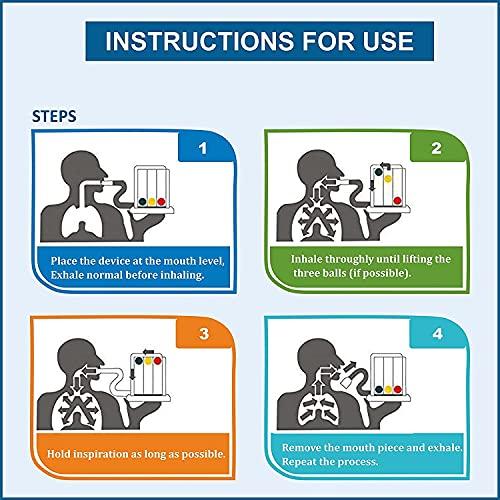 INSTRUCTIONS FOR USE

STEPS

1

Place the device at the mouth level, Exhale normal before inhaling.

2

Inhale throughly until lifting the three balls (if possible).

3

Hold inspiration as long as possible.

4

Remove the mouth piece and exhale. Repeat the process.