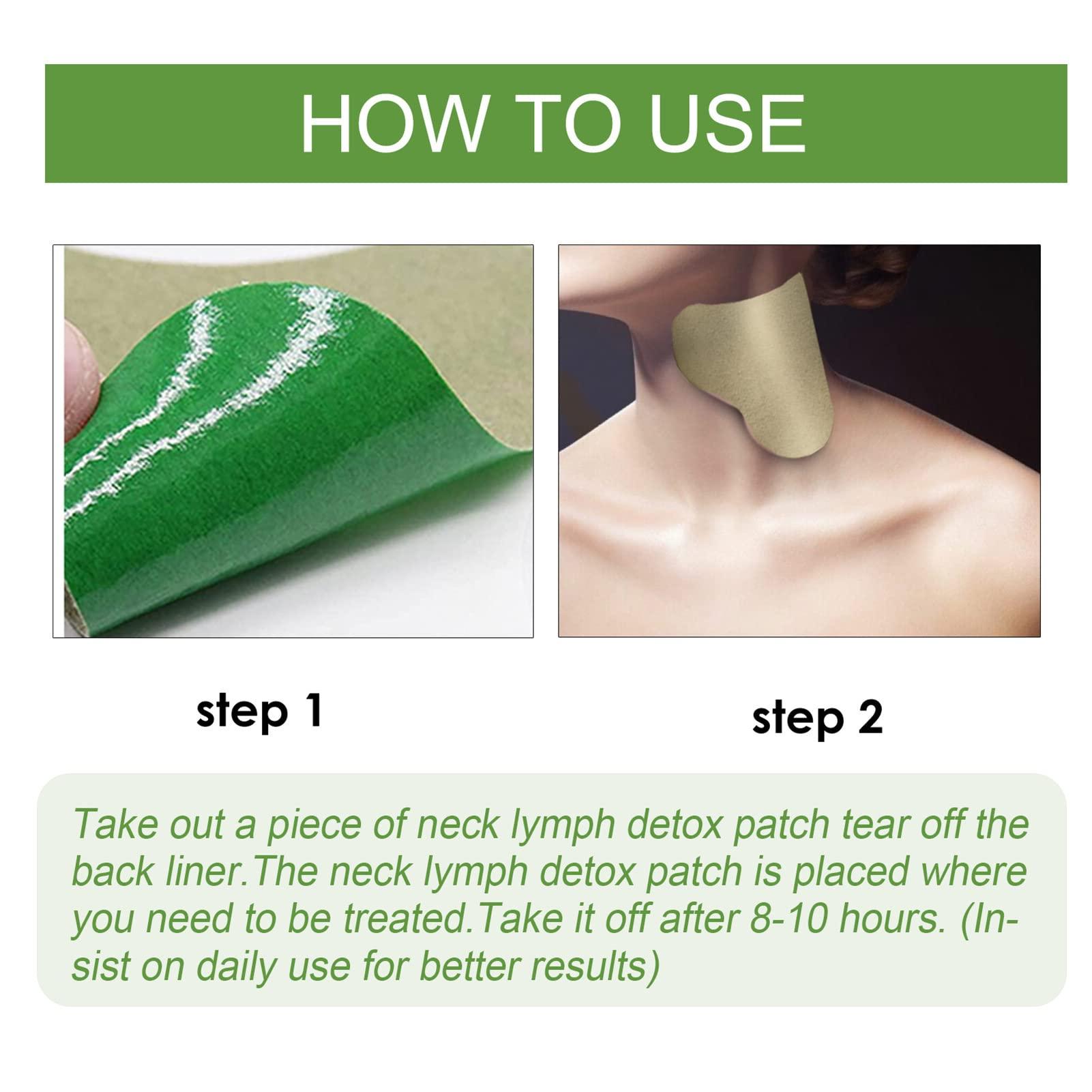 HOW TO USE

step 1

step 2

Take out a piece of neck lymph detox patch tear off the back liner.The neck lymph detox patch is placed where you need to be treated.Take it off after 8-10 hours. (Insist on daily use for better results)