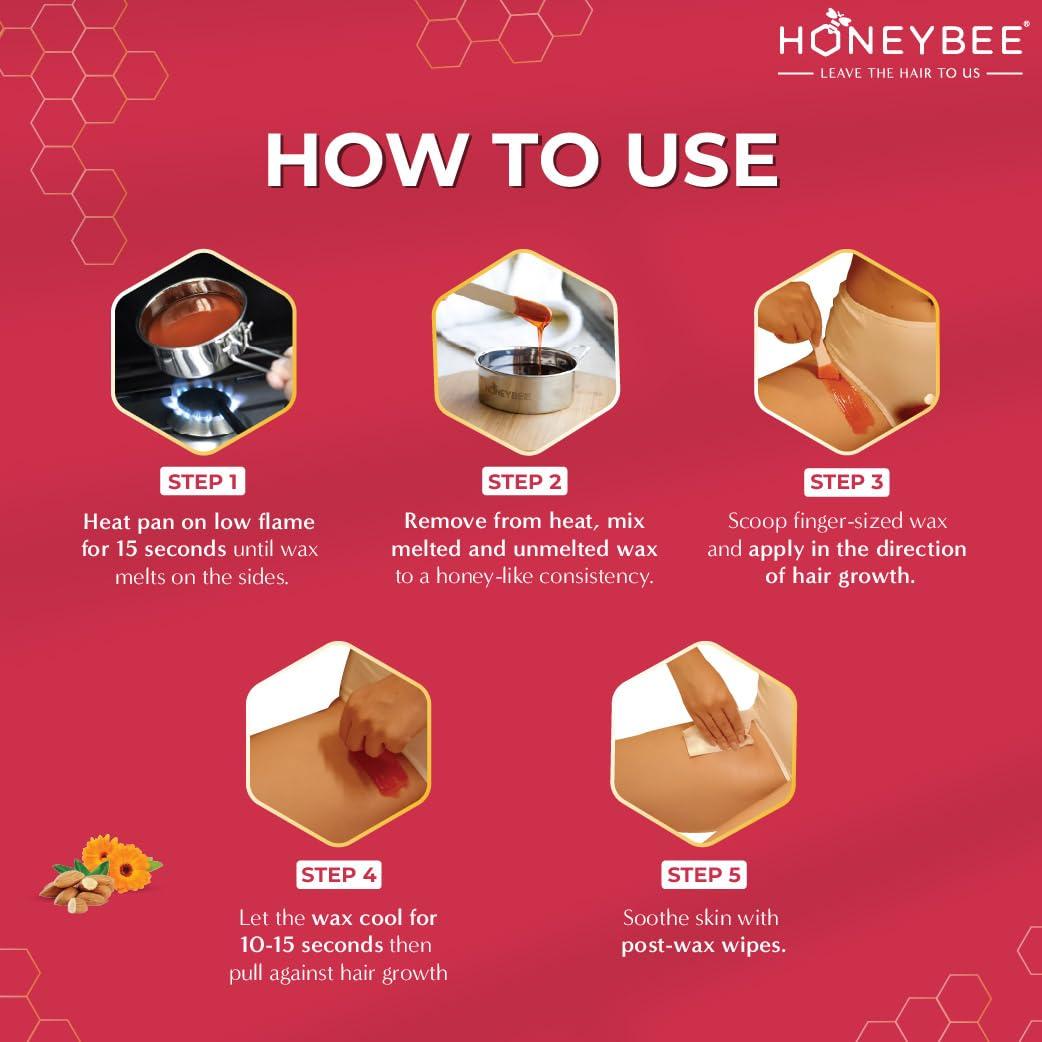 HONEYBEE®
LEAVE THE HAIR TO US

HOW TO USE

HONEYBEE

STEP 1
Heat pan on low flame for 15 seconds until wax melts on the sides.

STEP 2
Remove from heat, mix melted and unmelted wax to a honey-like consistency.

STEP 3
Scoop finger-sized wax and apply in the direction of hair growth.

STEP 4
Let the wax cool for 10-15 seconds then pull against hair growth

STEP 5
Soothe skin with post-wax wipes.