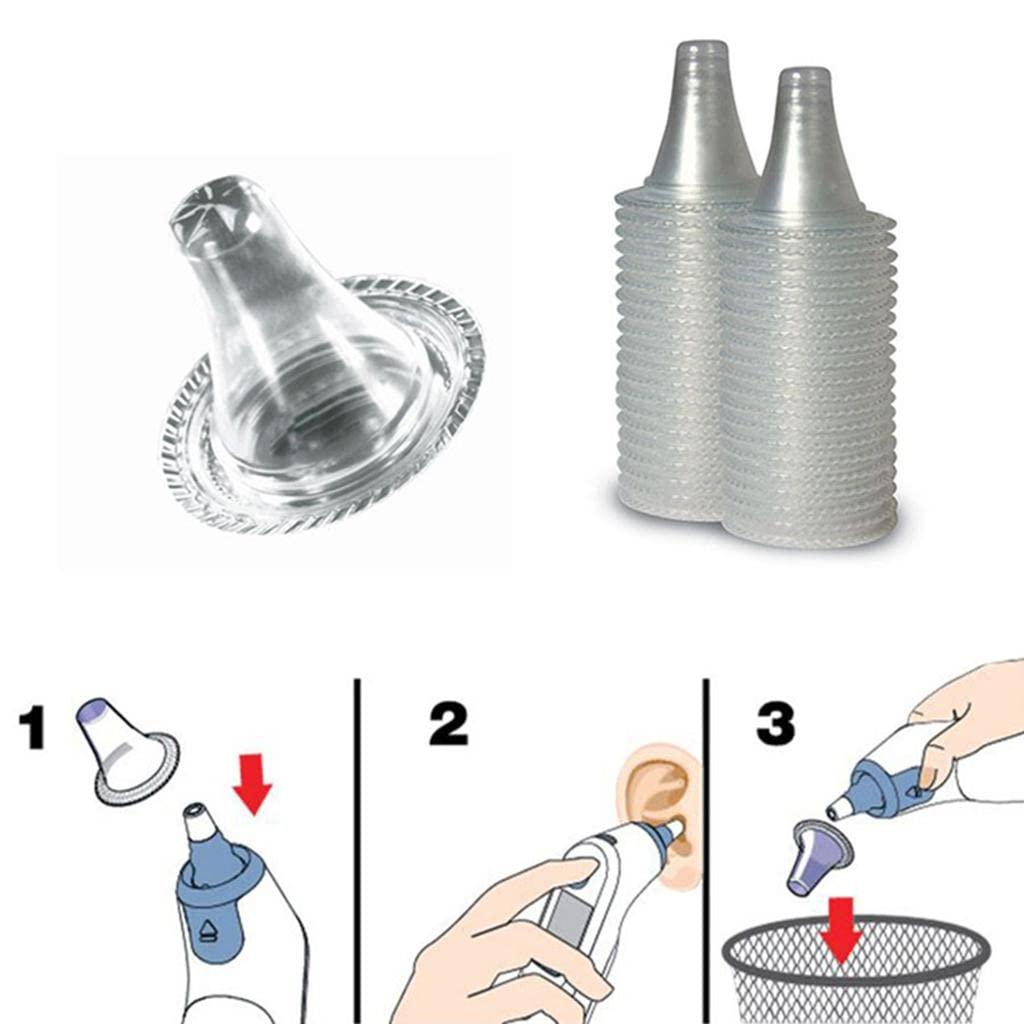 1

2

3