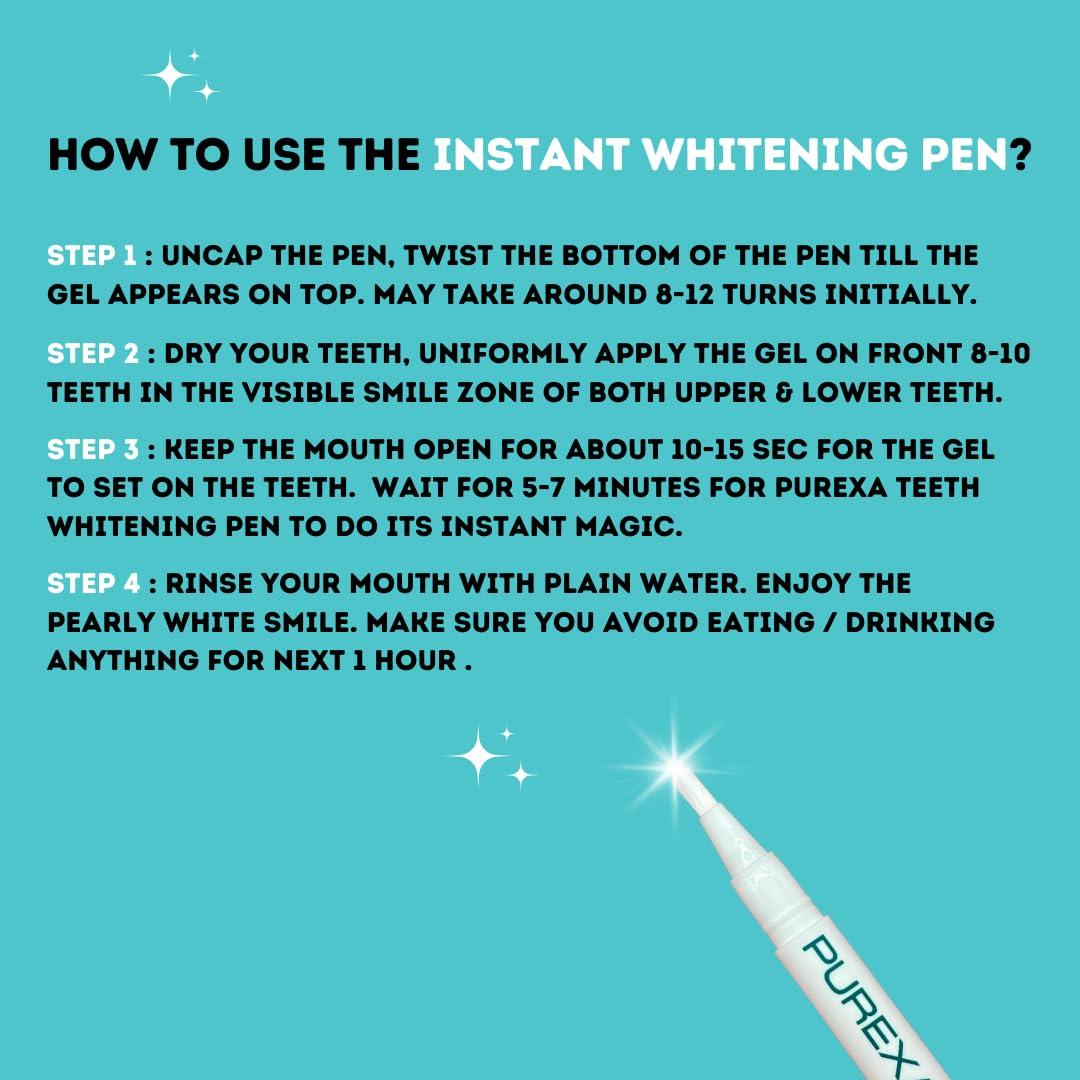 HOW TO USE THE INSTANT WHITENING PEN?

STEP 1 : UNCAP THE PEN, TWIST THE BOTTOM OF THE PEN TILL THE GEL APPEARS ON TOP. MAY TAKE AROUND 8-12 TURNS INITIALLY.

STEP 2 : DRY YOUR TEETH, UNIFORMLY APPLY THE GEL ON FRONT 8-10 TEETH IN THE VISIBLE SMILE ZONE OF BOTH UPPER & LOWER TEETH.

STEP 3 : KEEP THE MOUTH OPEN FOR ABOUT 10-15 SEC FOR THE GEL TO SET ON THE TEETH. WAIT FOR 5-7 MINUTES FOR PUREXA TEETH WHITENING PEN TO DO ITS INSTANT MAGIC.

STEP 4 : RINSE YOUR MOUTH WITH PLAIN WATER. ENJOY THE PEARLY WHITE SMILE. MAKE SURE YOU AVOID EATING / DRINKING ANYTHING FOR NEXT 1 HOUR .

PUREXA