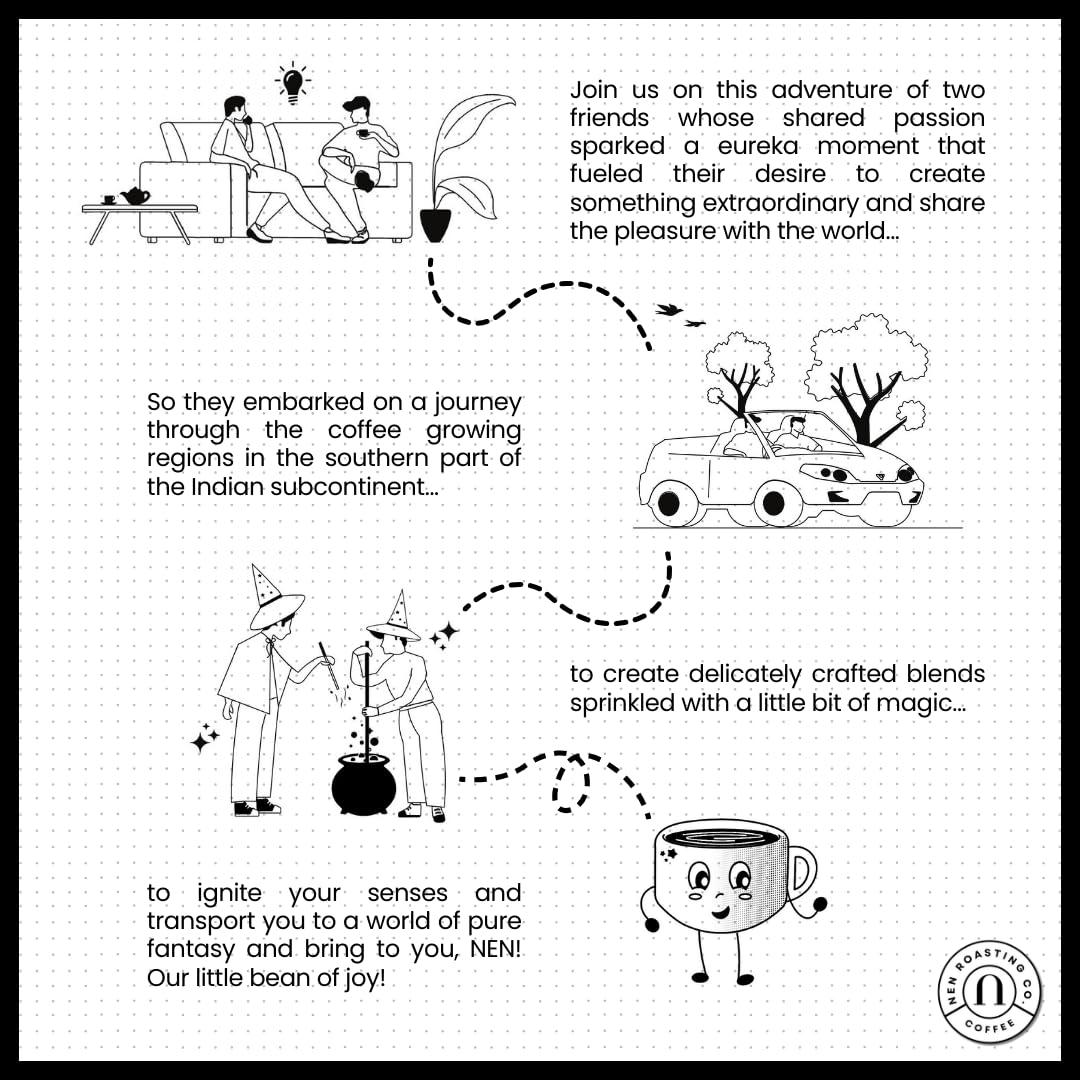 Join us on this adventure of two friends whose shared passion sparked a eureka moment that fueled their desire to create something extraordinary and share the pleasure with the world...

So they embarked on a journey through the coffee growing regions in the southern part of the Indian subcontinent...

to create delicately crafted blends sprinkled with a little bit of magic...

to ignite your senses and transport you to a world of pure fantasy and bring to you, NEN! Our little bean of joy!

NEN ROASTING CO.
COFFEE