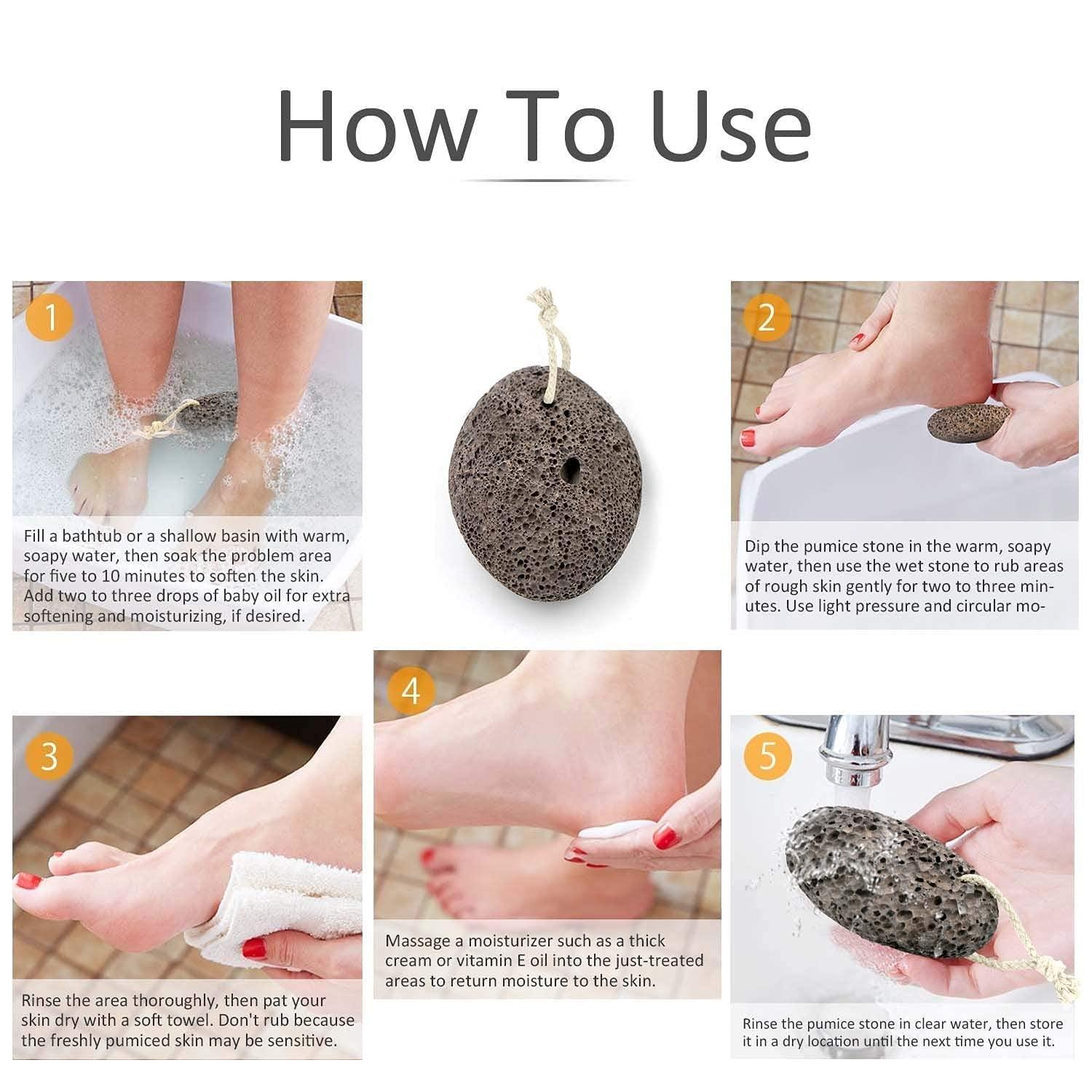 How To Use

1

Fill a bathtub or a shallow basin with warm, soapy water, then soak the problem area for five to 10 minutes to soften the skin. Add two to three drops of baby oil for extra softening and moisturizing, if desired.

2

Dip the pumice stone in the warm, soapy water, then use the wet stone to rub areas of rough skin gently for two to three minutes. Use light pressure and circular mo-

3

Rinse the area thoroughly, then pat your skin dry with a soft towel. Don't rub because the freshly pumiced skin may be sensitive.

4

Massage a moisturizer such as a thick cream or vitamin E oil into the just-treated areas to return moisture to the skin.

5

Rinse the pumice stone in clear water, then store it in a dry location until the next time you use it.