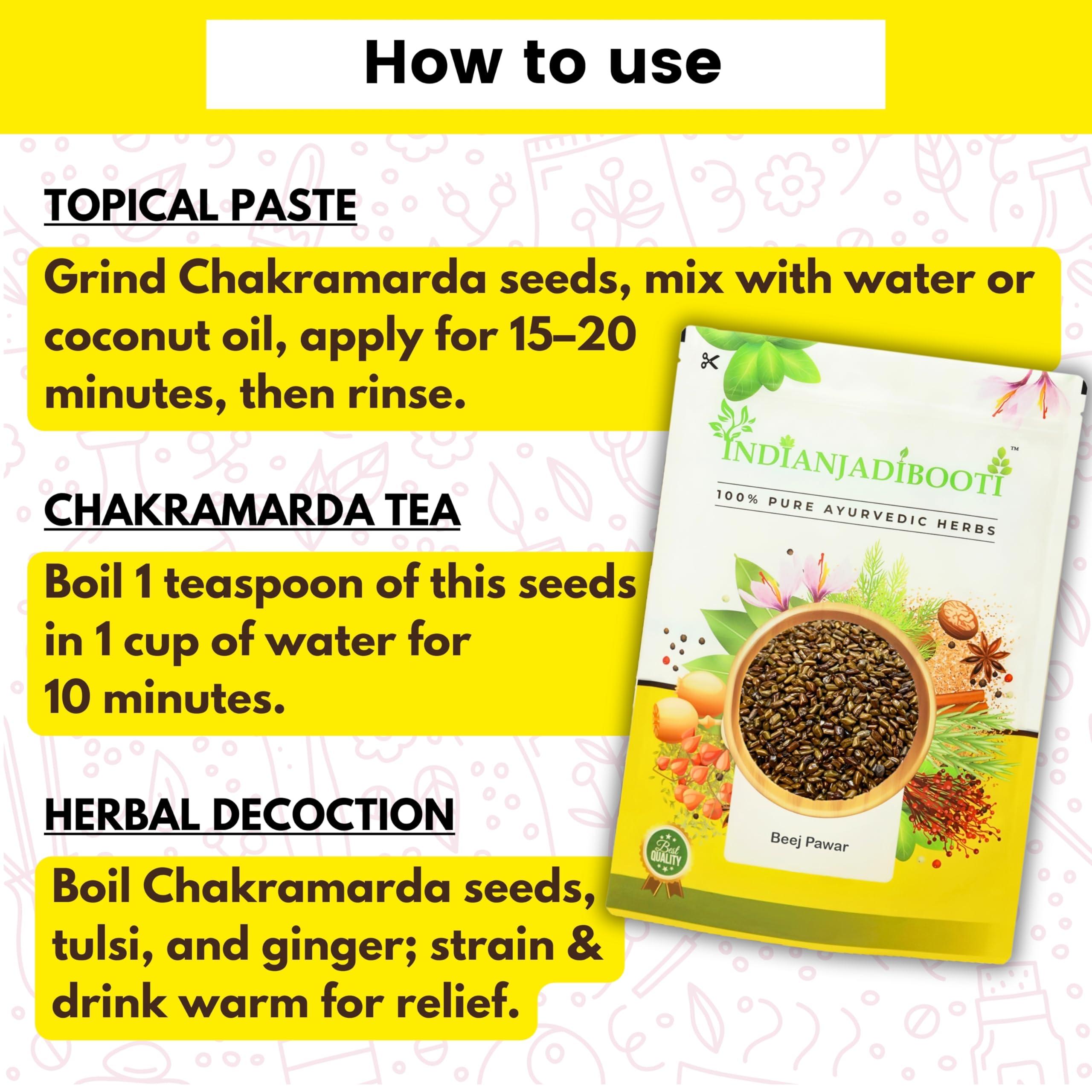 How to use

TOPICAL PASTE

Grind Chakramarda seeds, mix with water or coconut oil, apply for 15–20 minutes, then rinse.

CHAKRAMARDA TEA

Boil 1 teaspoon of this seeds in 1 cup of water for 10 minutes.

HERBAL DECOCTION

Boil Chakramarda seeds, tulsi, and ginger; strain & drink warm for relief.

INDIANJADIBOOTI™

100% PURE AYURVEDIC HERBS

Best QUALITY

Beej Pawar