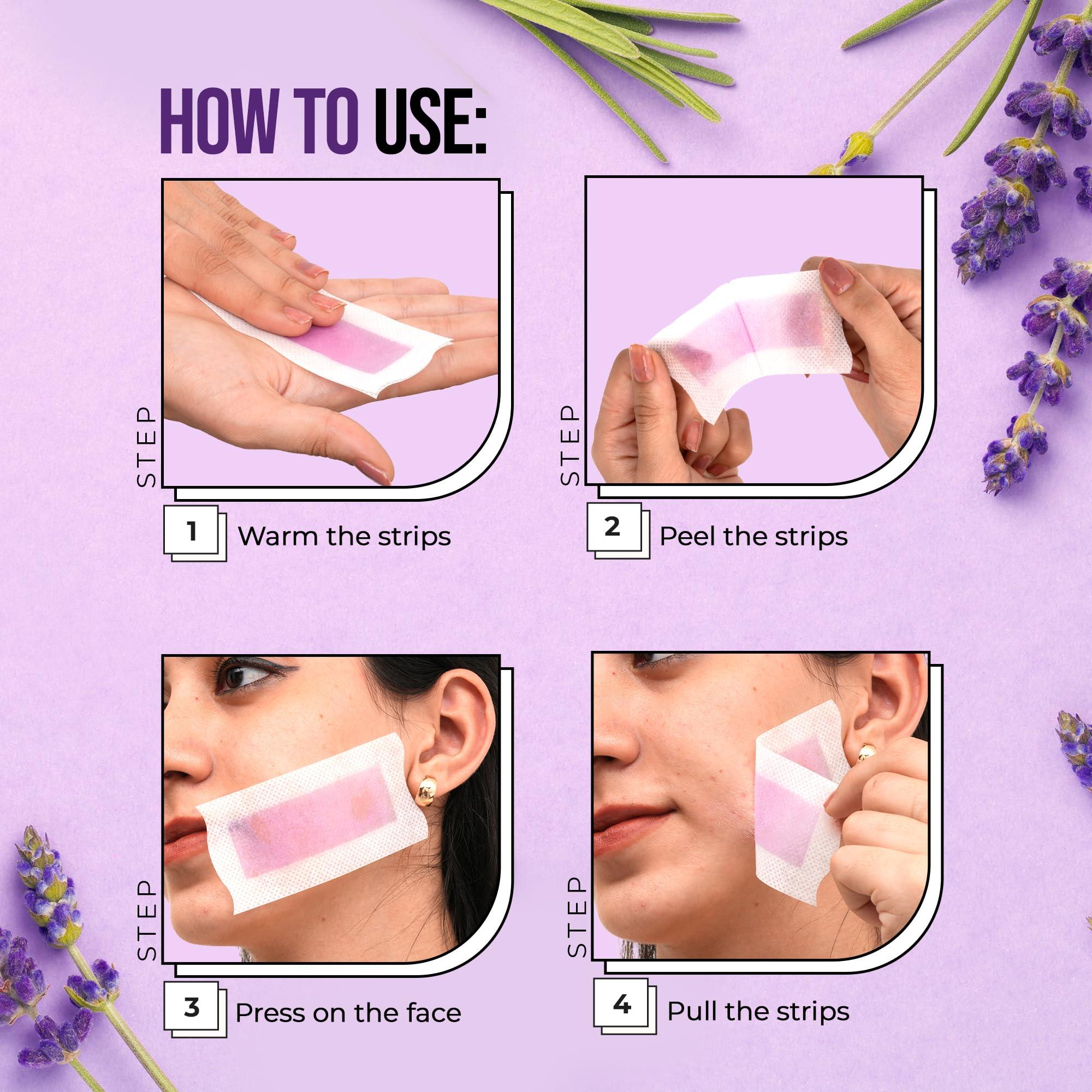 HOW TO USE:

STEP
1 Warm the strips

STEP
2 Peel the strips

STEP
3 Press on the face

STEP
4 Pull the strips