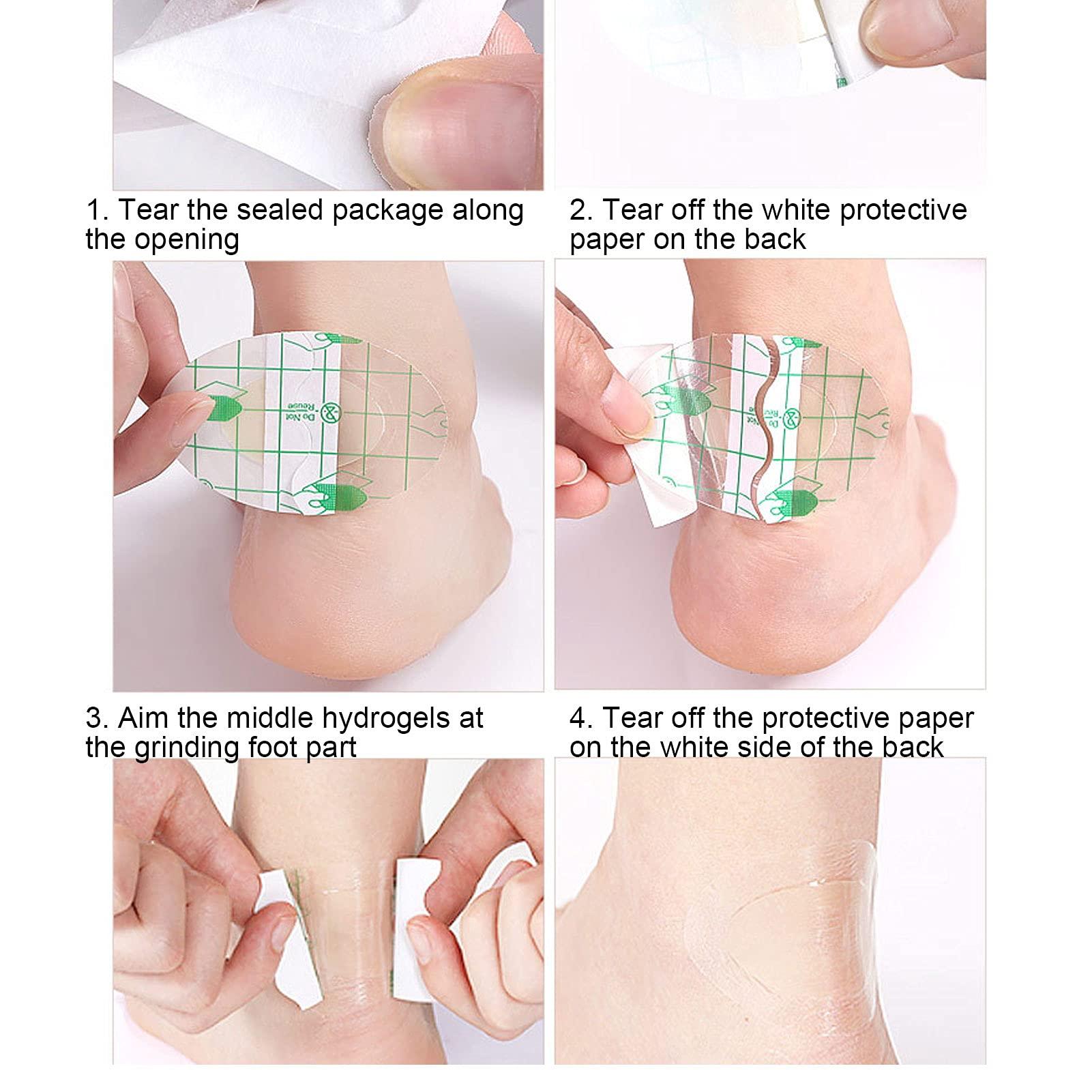 1. Tear the sealed package along the opening

2. Tear off the white protective paper on the back

Do Not Reuse

Do Not Reuse

3. Aim the middle hydrogels at the grinding foot part

4. Tear off the protective paper on the white side of the back