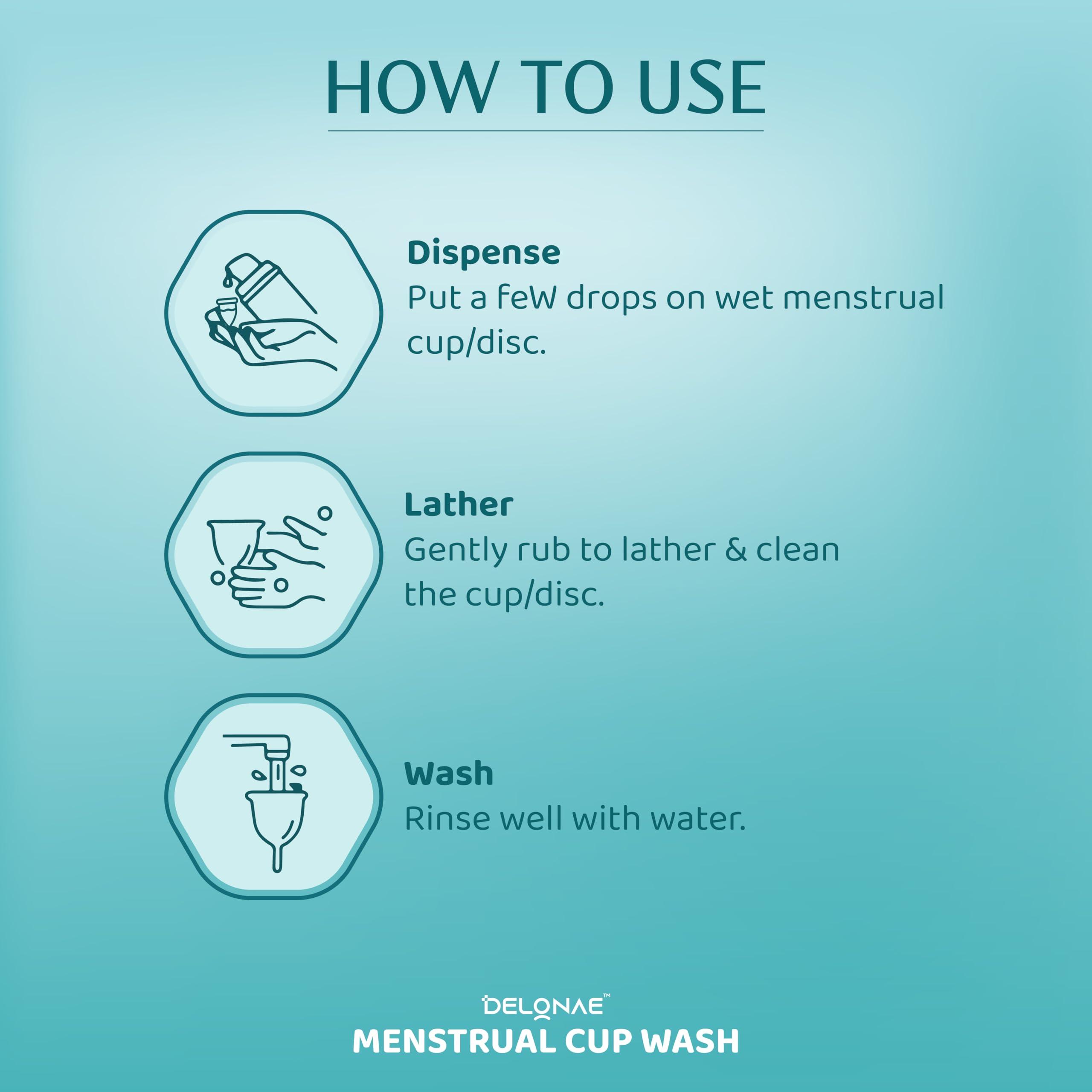 HOW TO USE

Dispense
Put a feW drops on wet menstrual cup/disc.

Lather
Gently rub to lather & clean the cup/disc.

Wash
Rinse well with water.

DELONAE™
MENSTRUAL CUP WASH