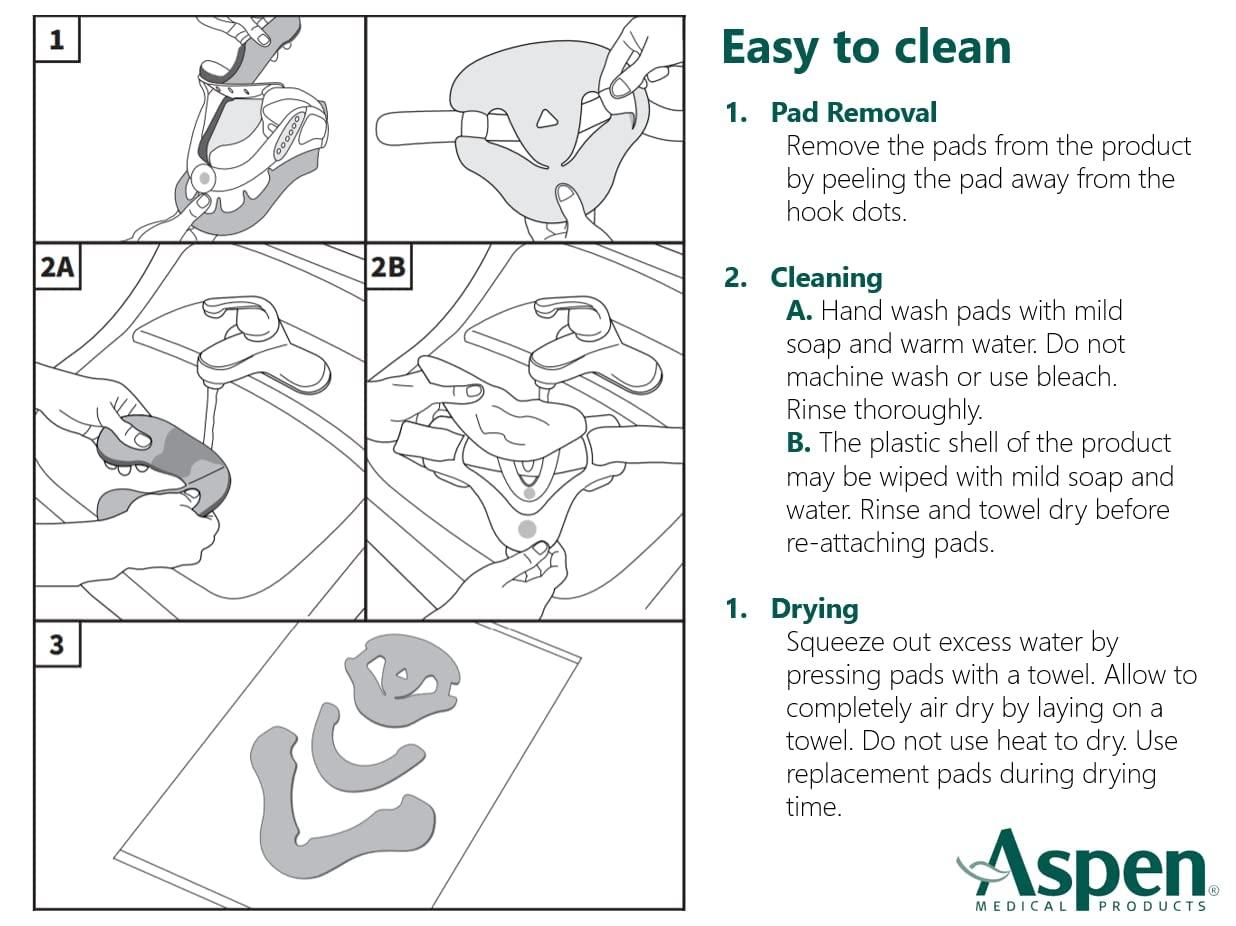 1

2A

2B

3

Easy to clean

1. Pad Removal
Remove the pads from the product by peeling the pad away from the hook dots.

2. Cleaning
A. Hand wash pads with mild soap and warm water. Do not machine wash or use bleach. Rinse thoroughly.
B. The plastic shell of the product may be wiped with mild soap and water. Rinse and towel dry before re-attaching pads.

1. Drying
Squeeze out excess water by pressing pads with a towel. Allow to completely air dry by laying on a towel. Do not use heat to dry. Use replacement pads during drying time.

Aspen®
MEDICAL PRODUCTS