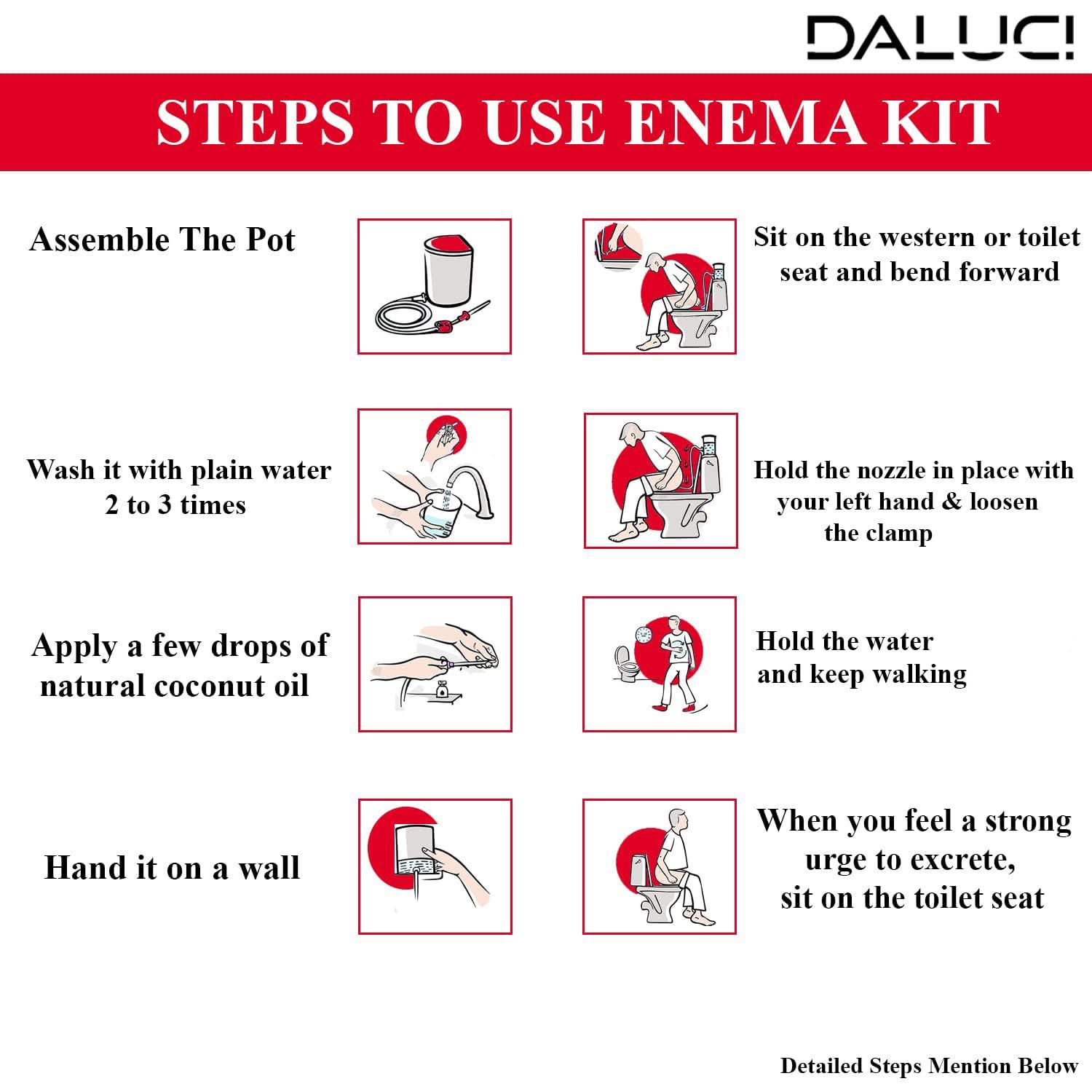 DALUCI

STEPS TO USE ENEMA KIT

Assemble The Pot

Wash it with plain water 2 to 3 times

Apply a few drops of natural coconut oil

Hand it on a wall

Sit on the western or toilet seat and bend forward

Hold the nozzle in place with your left hand & loosen the clamp

Hold the water and keep walking

When you feel a strong urge to excrete, sit on the toilet seat

Detailed Steps Mention Below