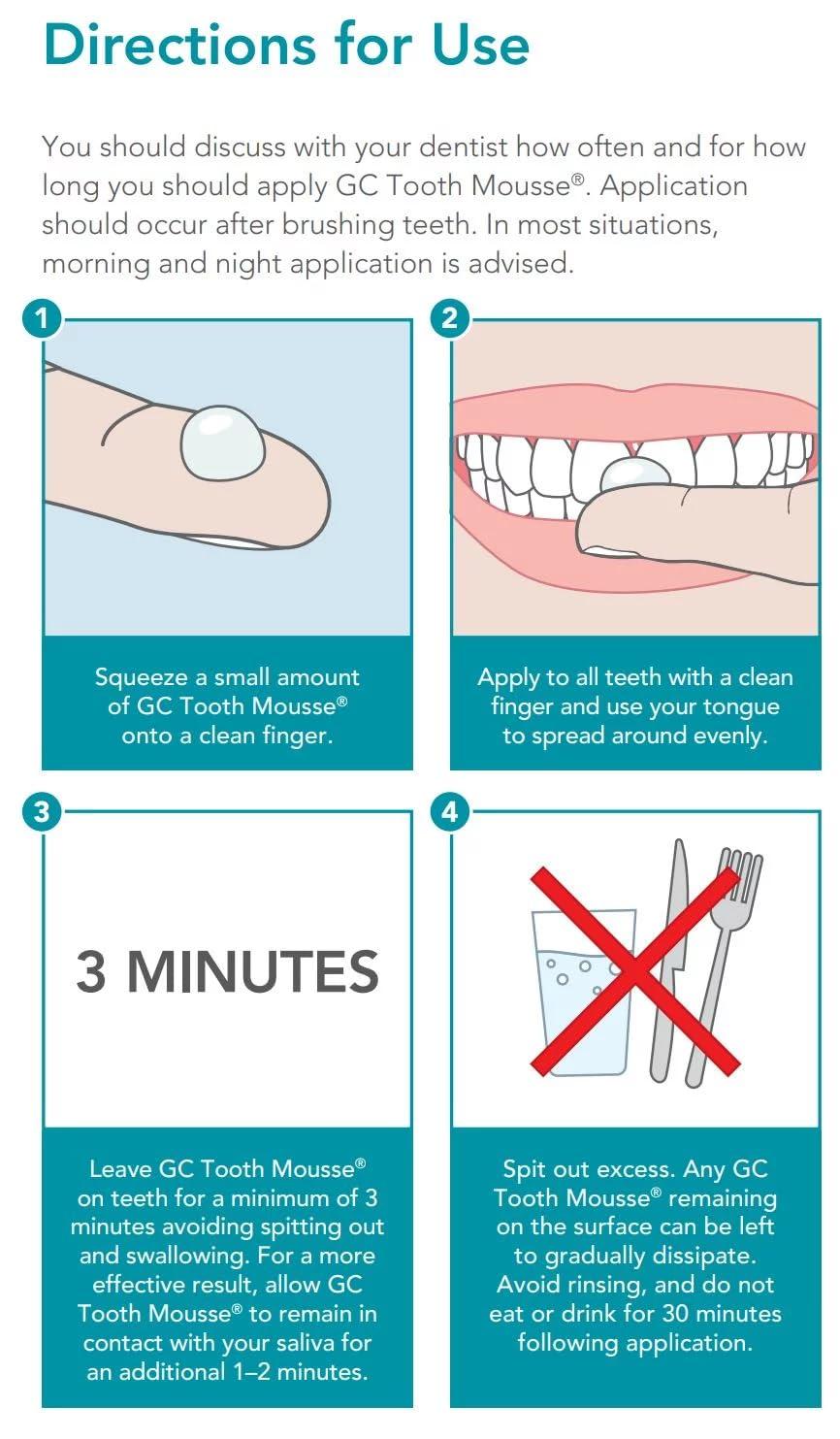 Directions for Use

You should discuss with your dentist how often and for how long you should apply GC Tooth Mousse®. Application should occur after brushing teeth. In most situations, morning and night application is advised.

1

Squeeze a small amount of GC Tooth Mousse® onto a clean finger.

2

Apply to all teeth with a clean finger and use your tongue to spread around evenly.

3

3 MINUTES

Leave GC Tooth Mousse® on teeth for a minimum of 3 minutes avoiding spitting out and swallowing. For a more effective result, allow GC Tooth Mousse® to remain in contact with your saliva for an additional 1–2 minutes.

4

Spit out excess. Any GC Tooth Mousse® remaining on the surface can be left to gradually dissipate. Avoid rinsing, and do not eat or drink for 30 minutes following application.