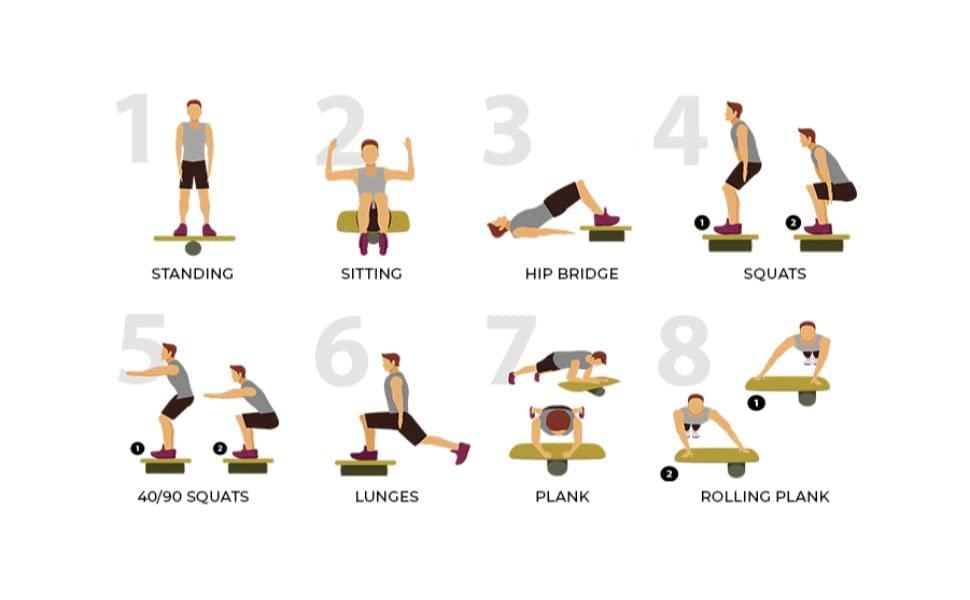 1
STANDING

2
SITTING

3
HIP BRIDGE

4
1
2
SQUATS

5
1
2
40/90 SQUATS

6
LUNGES

7
PLANK

8
1
2
ROLLING PLANK