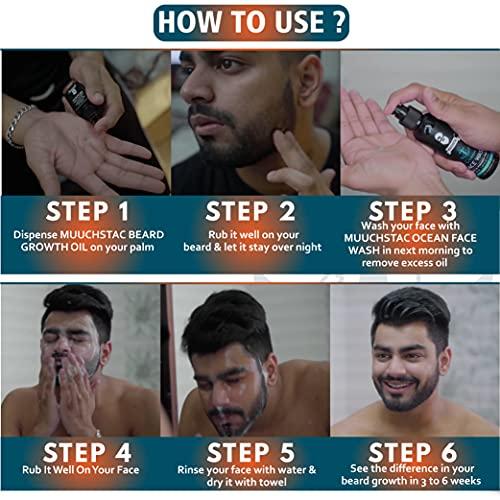 HOW TO USE ?

STEP 1
Dispense MUUCHSTAC BEARD GROWTH OIL on your palm

STEP 2
Rub it well on your beard & let it stay over night

STEP 3
Wash your face with MUUCHSTAC OCEAN FACE WASH in next morning to remove excess oil

STEP 4
Rub It Well On Your Face

STEP 5
Rinse your face with water & dry it with towel

STEP 6
See the difference in your beard growth in 3 to 6 weeks